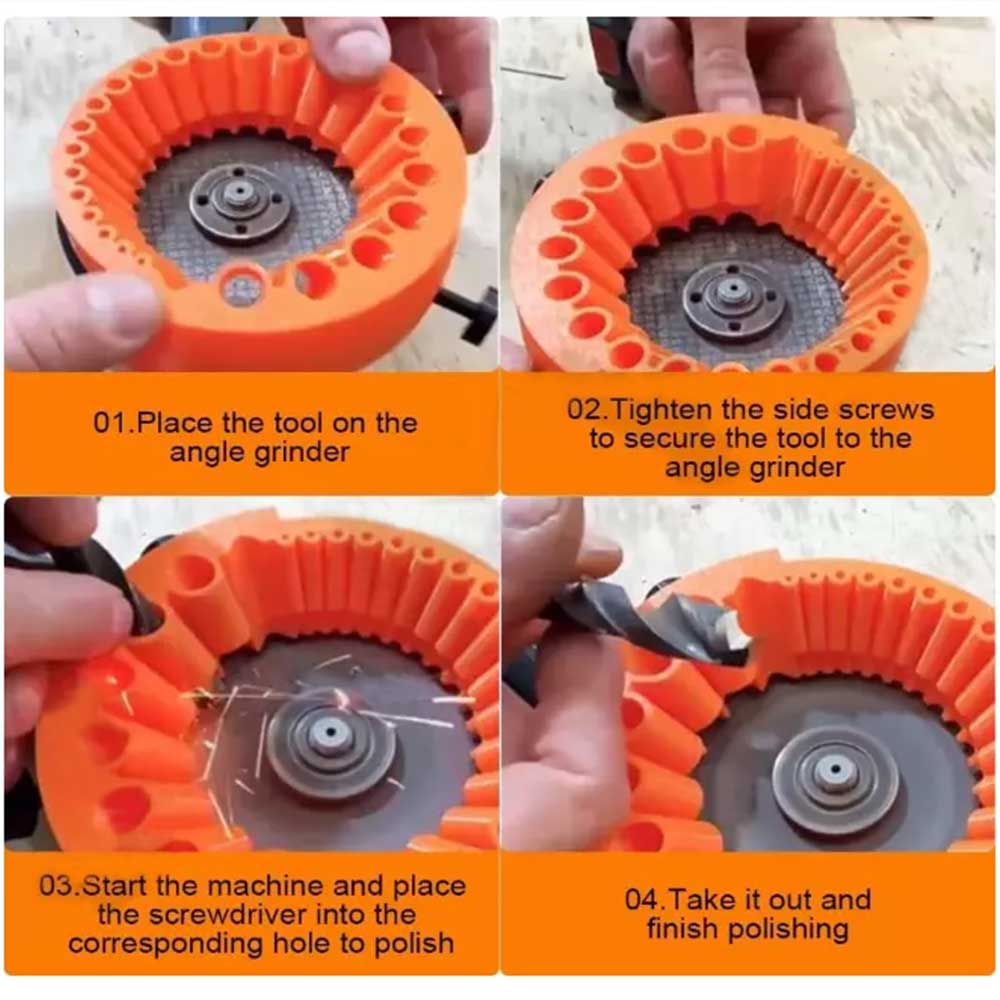 01.Place the tool on the angle grinder

02.Tighten the side screws to secure the tool to the angle grinder

03.Start the machine and place the screwdriver into the corresponding hole to polish

04.Take it out and finish polishing