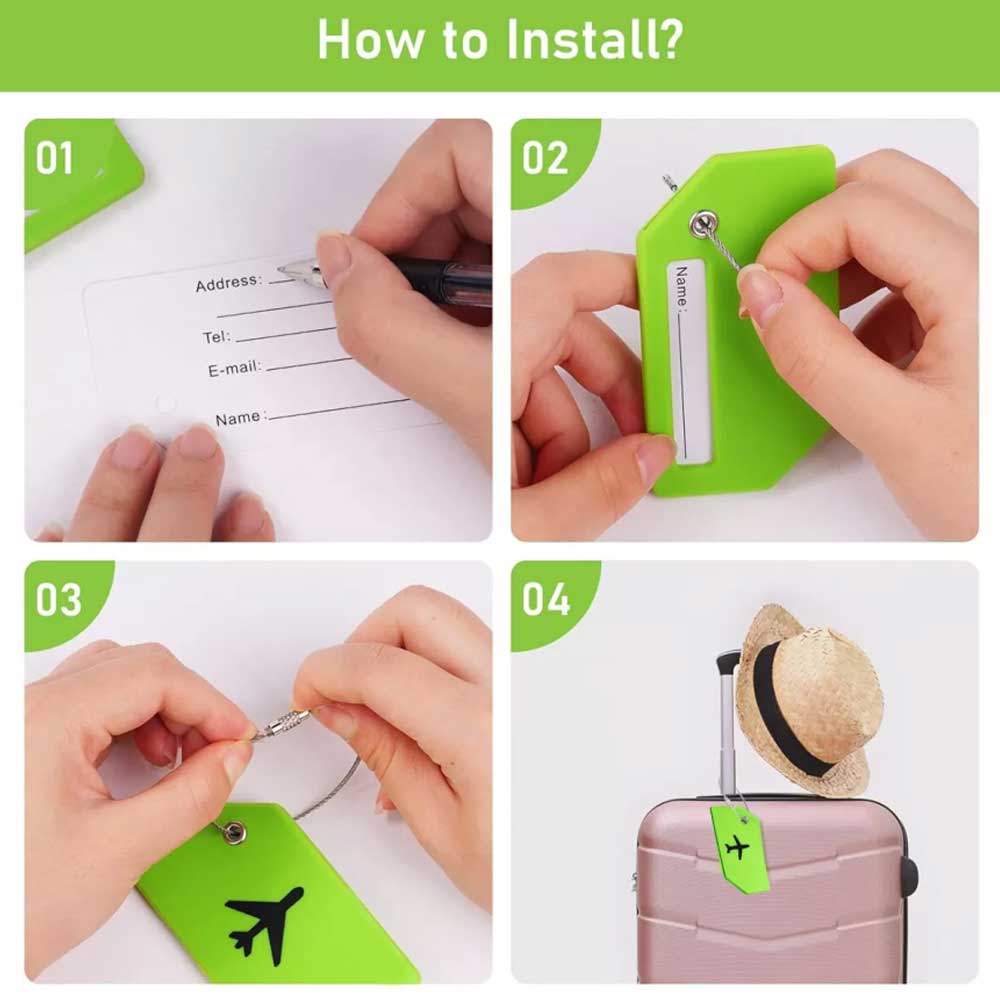 How to Install?

01

Address:

Tel:

E-mail:

Name:

02

Name:

03

04