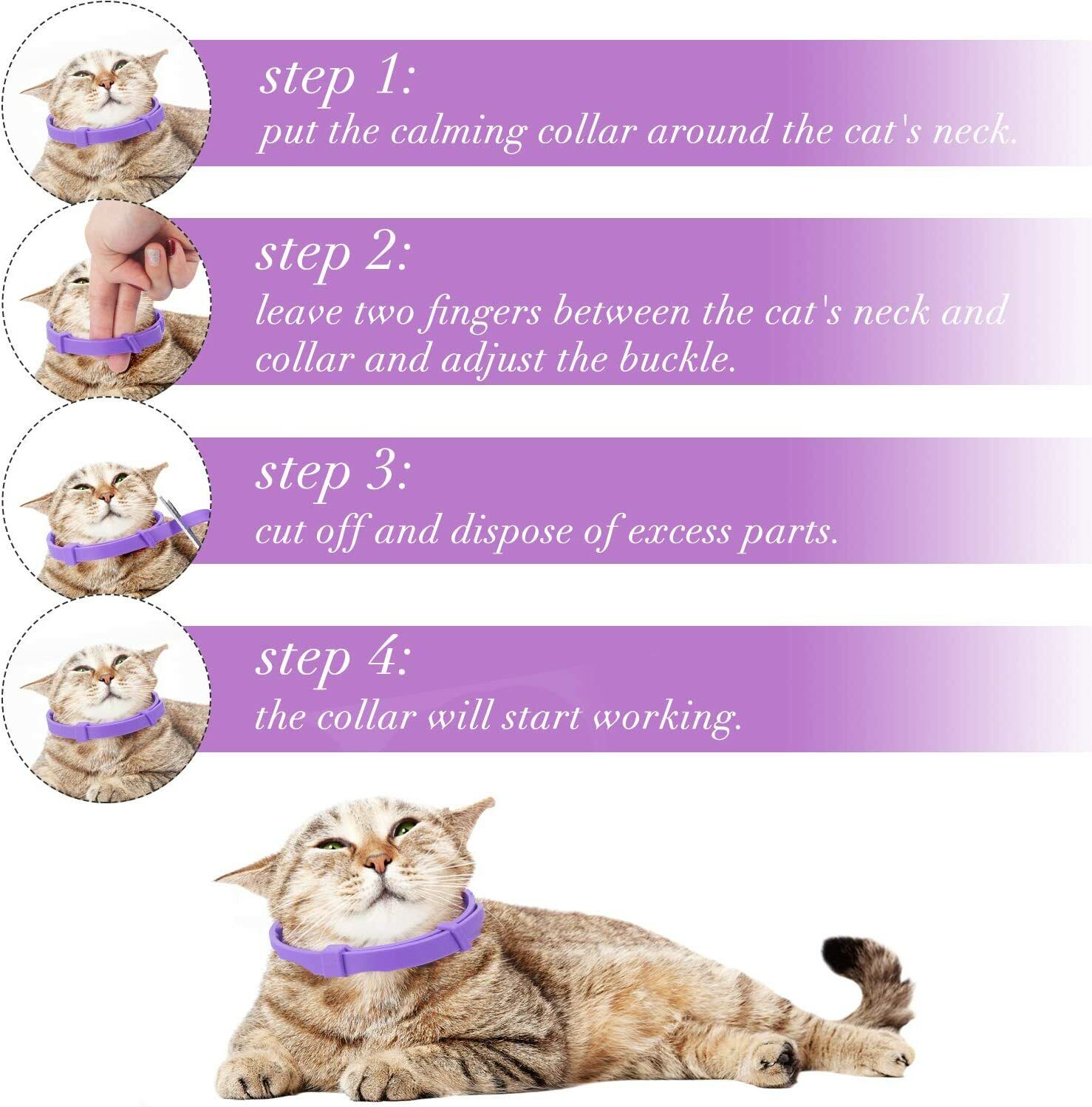 step 1:
put the calming collar around the cat's neck.

step 2:
leave two fingers between the cat's neck and collar and adjust the buckle.

step 3:
cut off and dispose of excess parts.

step 4:
the collar will start working.