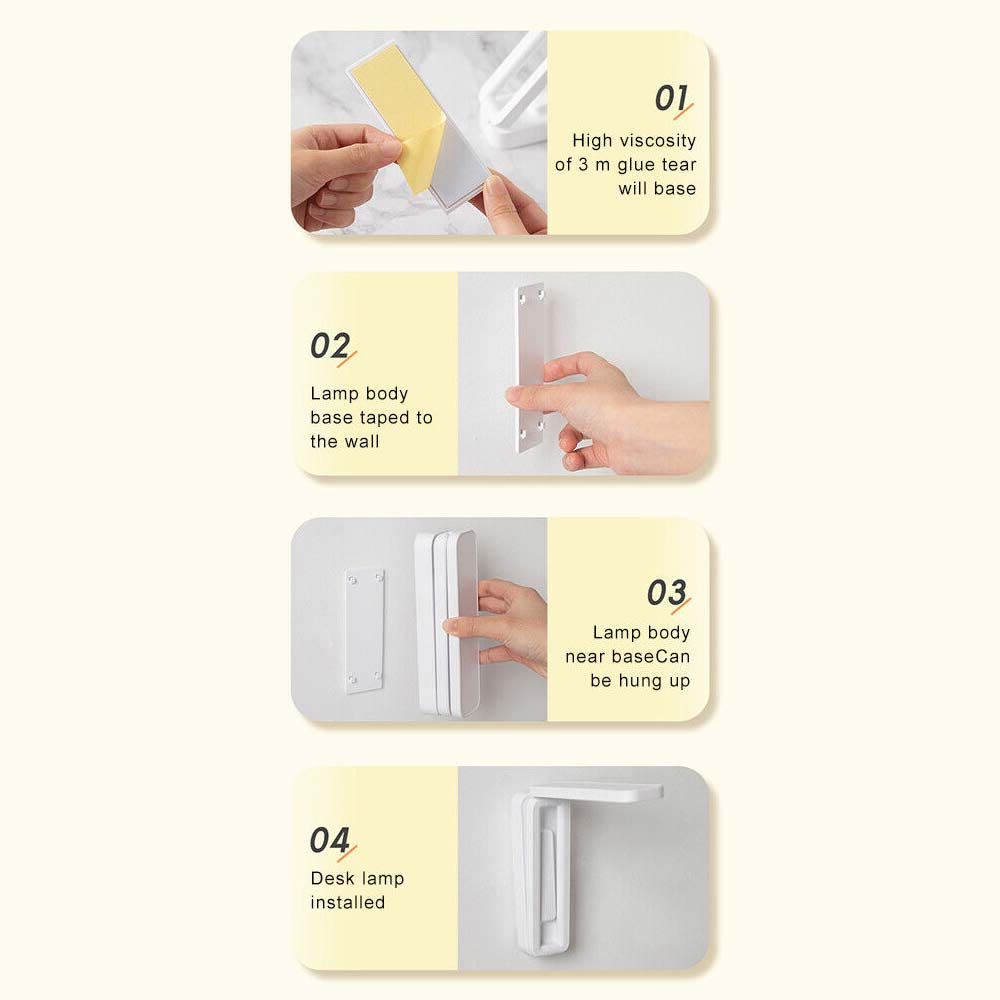 01

High viscosity of 3 m glue tear will base

02

Lamp body base taped to the wall

03

Lamp body near baseCan be hung up

04

Desk lamp installed