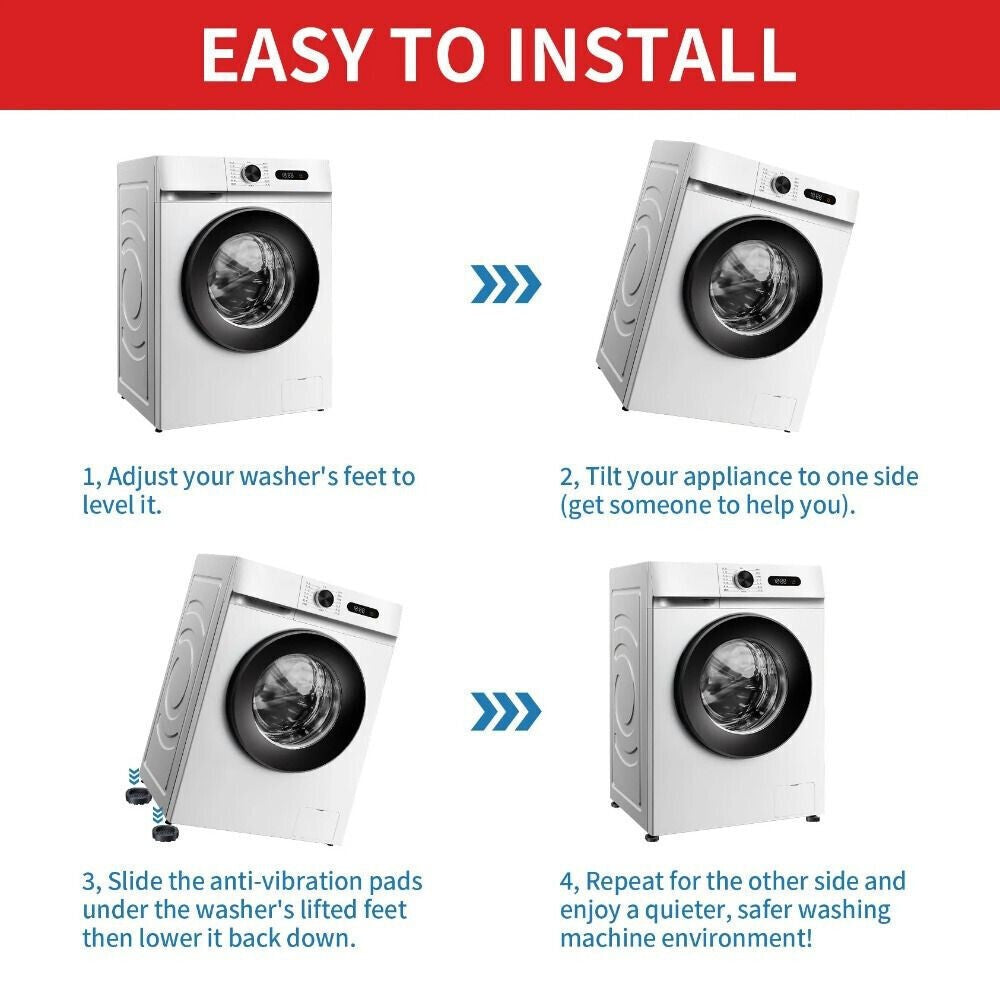 EASY TO INSTALL

1, Adjust your washer's feet to level it.

2, Tilt your appliance to one side (get someone to help you).

3, Slide the anti-vibration pads under the washer's lifted feet then lower it back down.

4, Repeat for the other side and enjoy a quieter, safer washing machine environment!