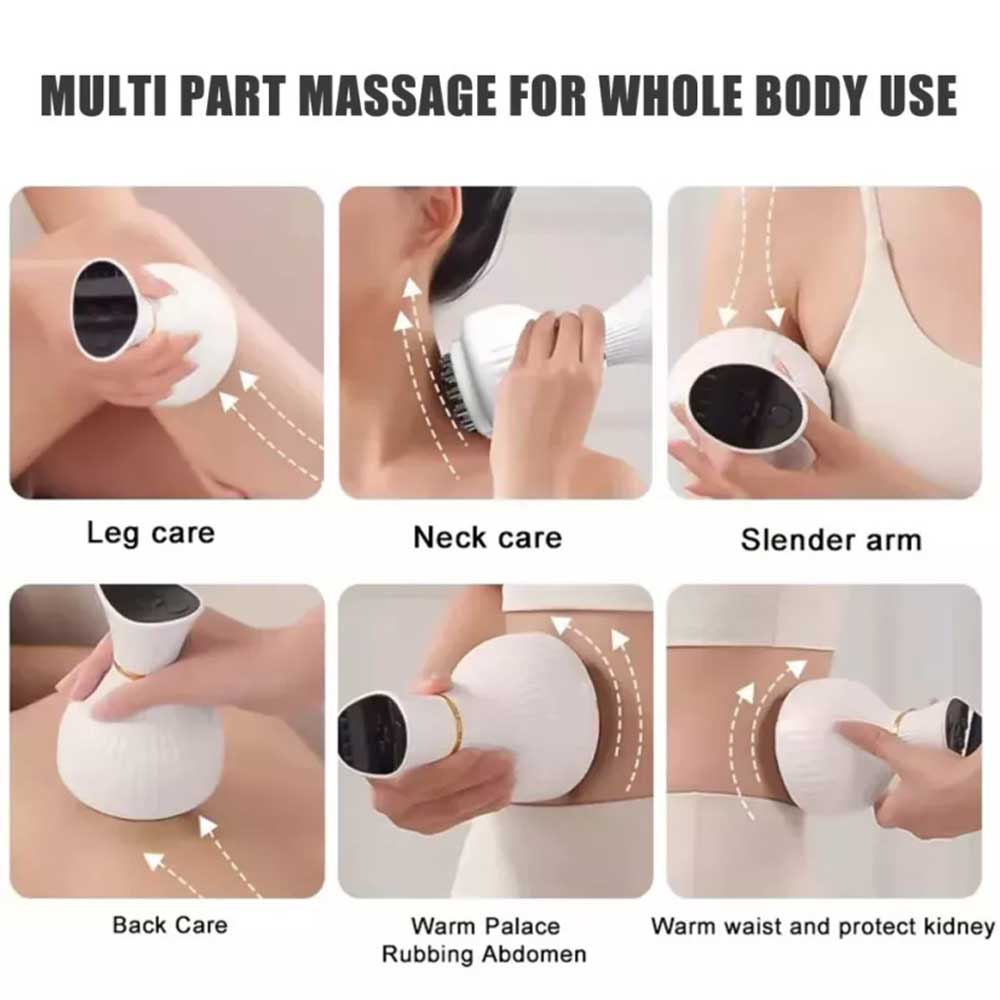 MULTI PART MASSAGE FOR WHOLE BODY USE

Leg care

Neck care

Slender arm

Back Care

Warm Palace Rubbing Abdomen

Warm waist and protect kidney