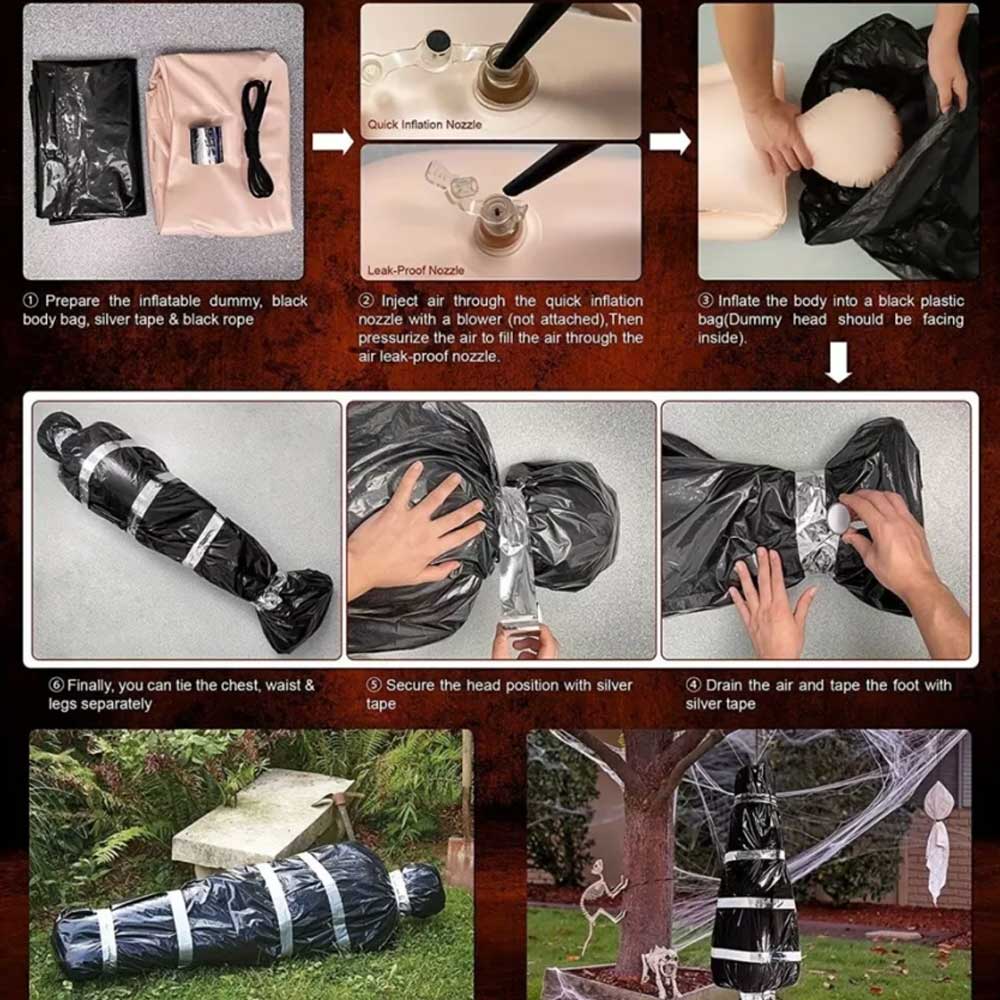 Quick Inflation Nozzle

Leak-Proof Nozzle

① Prepare the inflatable dummy, black body bag, silver tape & black rope

② Inject air through the quick inflation nozzle with a blower (not attached),Then pressurize the air to fill the air through the air leak-proof nozzle.

③ Inflate the body into a black plastic bag(Dummy head should be facing inside).

⑥ Finally, you can tie the chest, waist & legs separately

⑤ Secure the head position with silver tape

④ Drain the air and tape the foot with silver tape