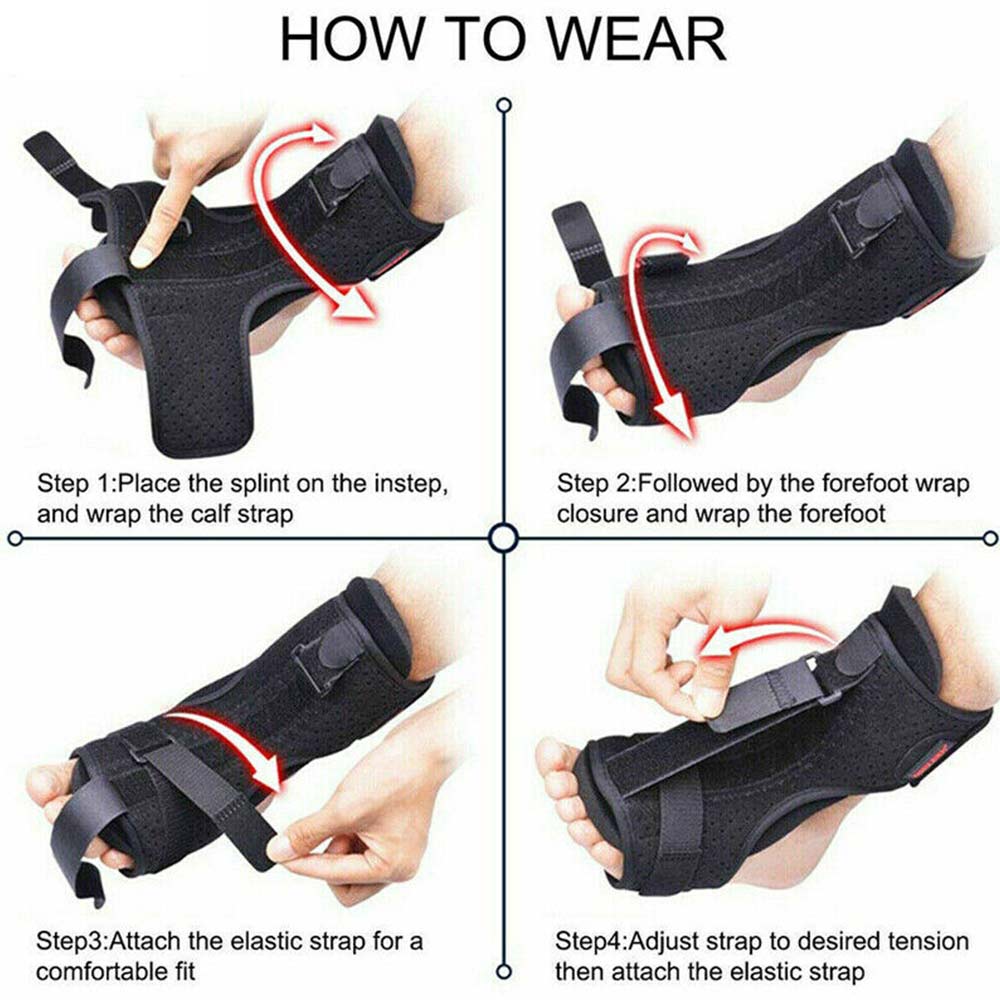 HOW TO WEAR

Step 1:Place the splint on the instep, and wrap the calf strap

Step 2:Followed by the forefoot wrap closure and wrap the forefoot

Step3:Attach the elastic strap for a comfortable fit

Step4:Adjust strap to desired tension then attach the elastic strap