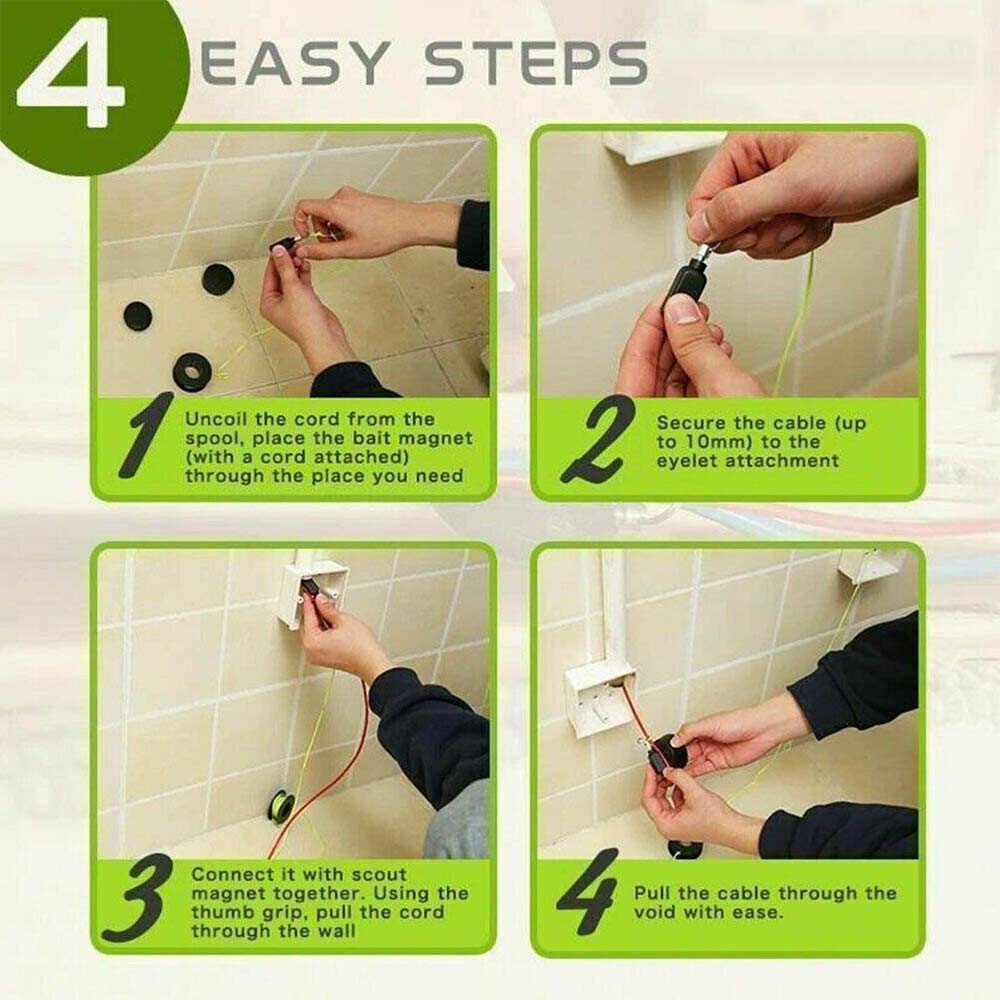 4 EASY STEPS

1 Uncoil the cord from the spool, place the bait magnet (with a cord attached) through the place you need

2 Secure the cable (up to 10mm) to the eyelet attachment

3 Connect it with scout magnet together. Using the thumb grip, pull the cord through the wall

4 Pull the cable through the void with ease.