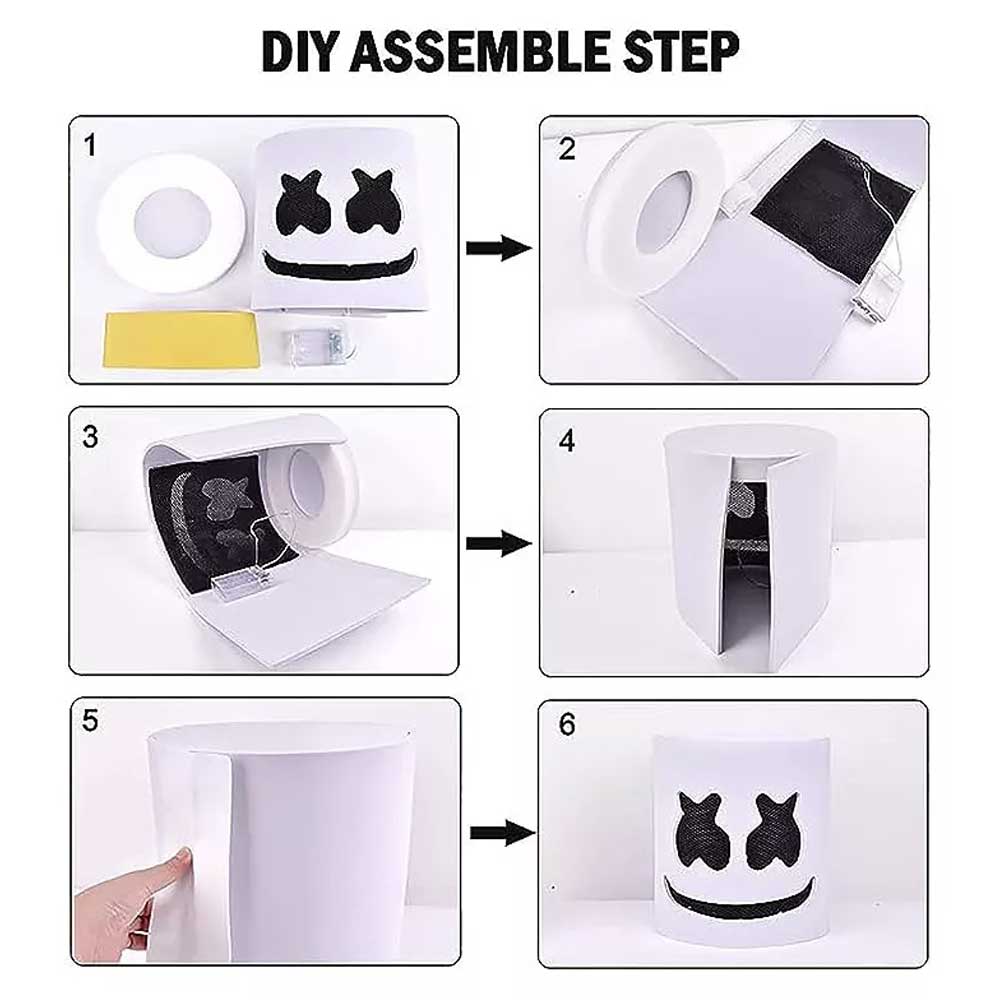 DIY ASSEMBLE STEP

1

2

3

4

5

6