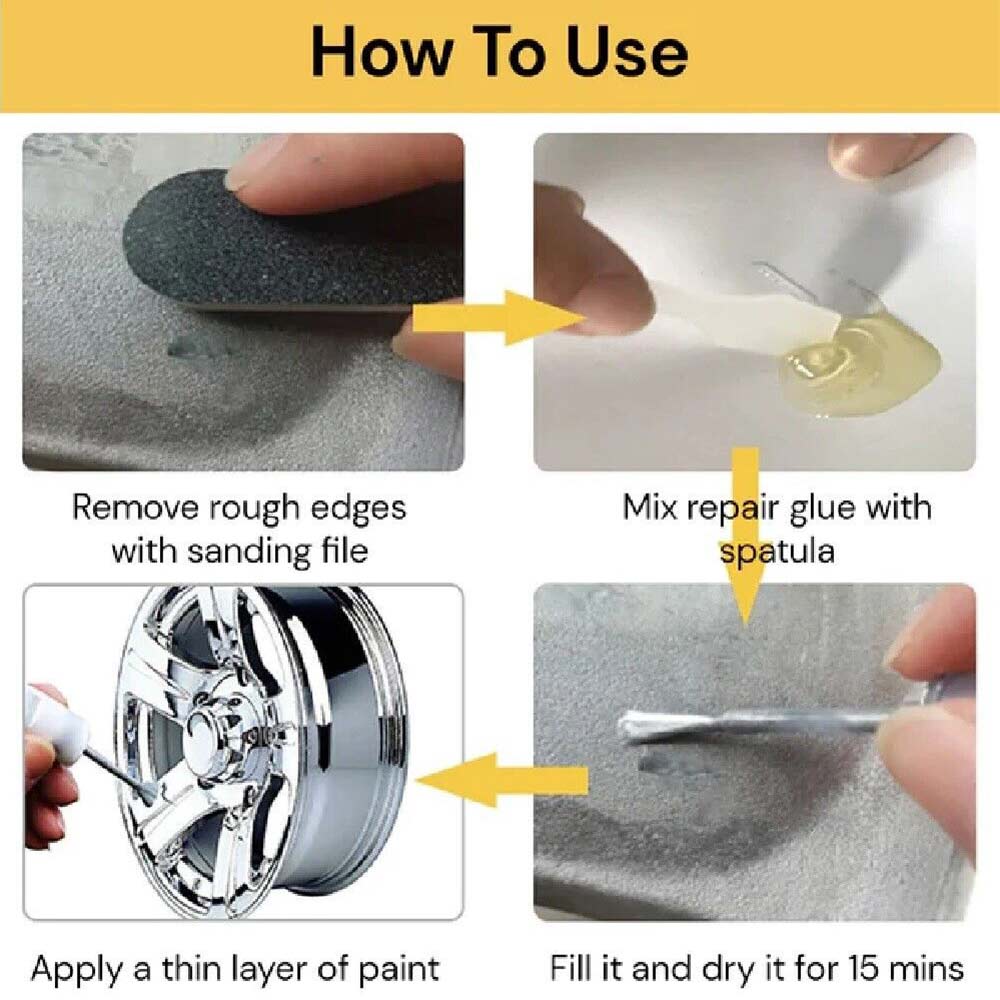 How To Use

Remove rough edges with sanding file

Mix repair glue with spatula

Apply a thin layer of paint

Fill it and dry it for 15 mins