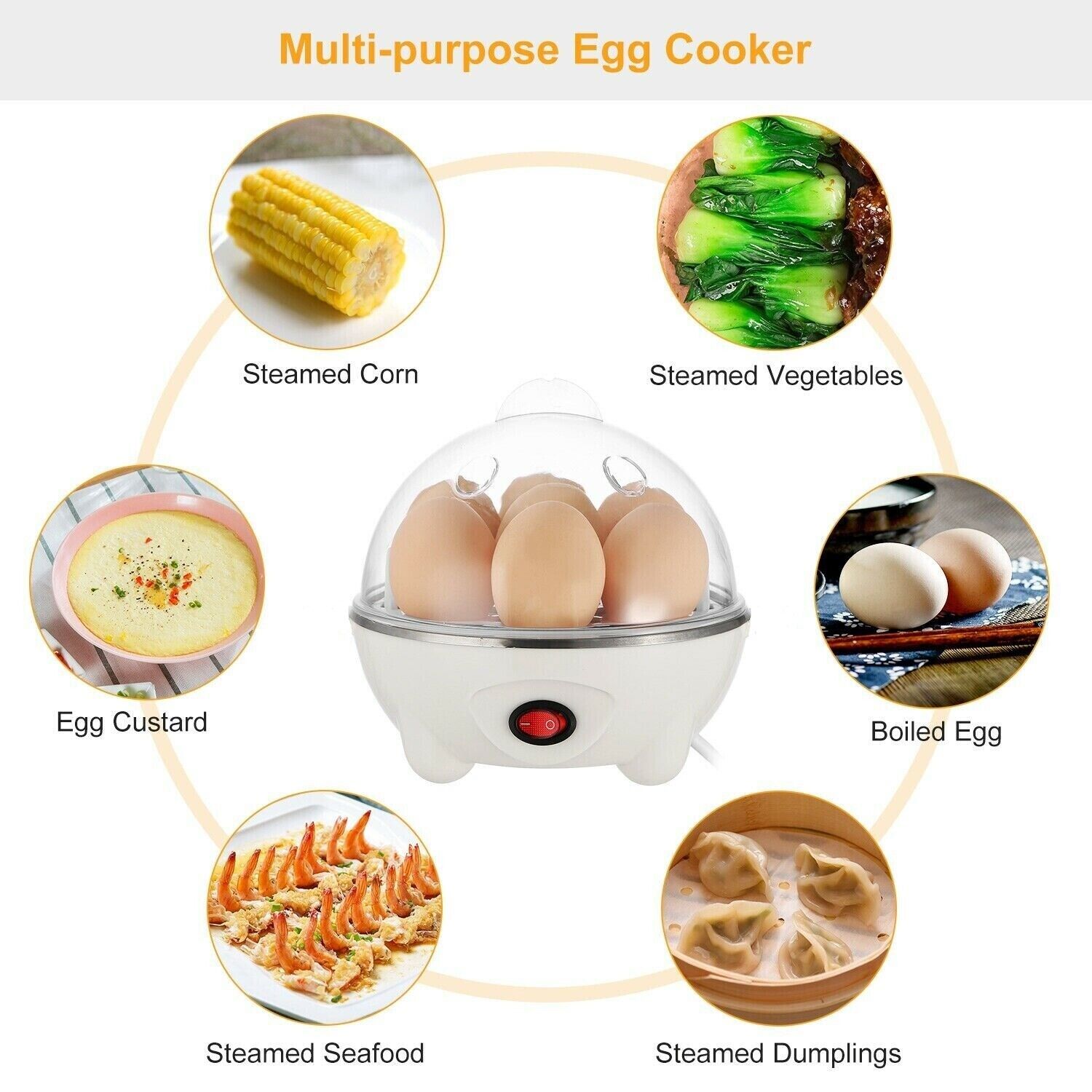 Multi-purpose Egg Cooker

Steamed Corn

Steamed Vegetables

Egg Custard

Boiled Egg

Steamed Seafood

Steamed Dumplings