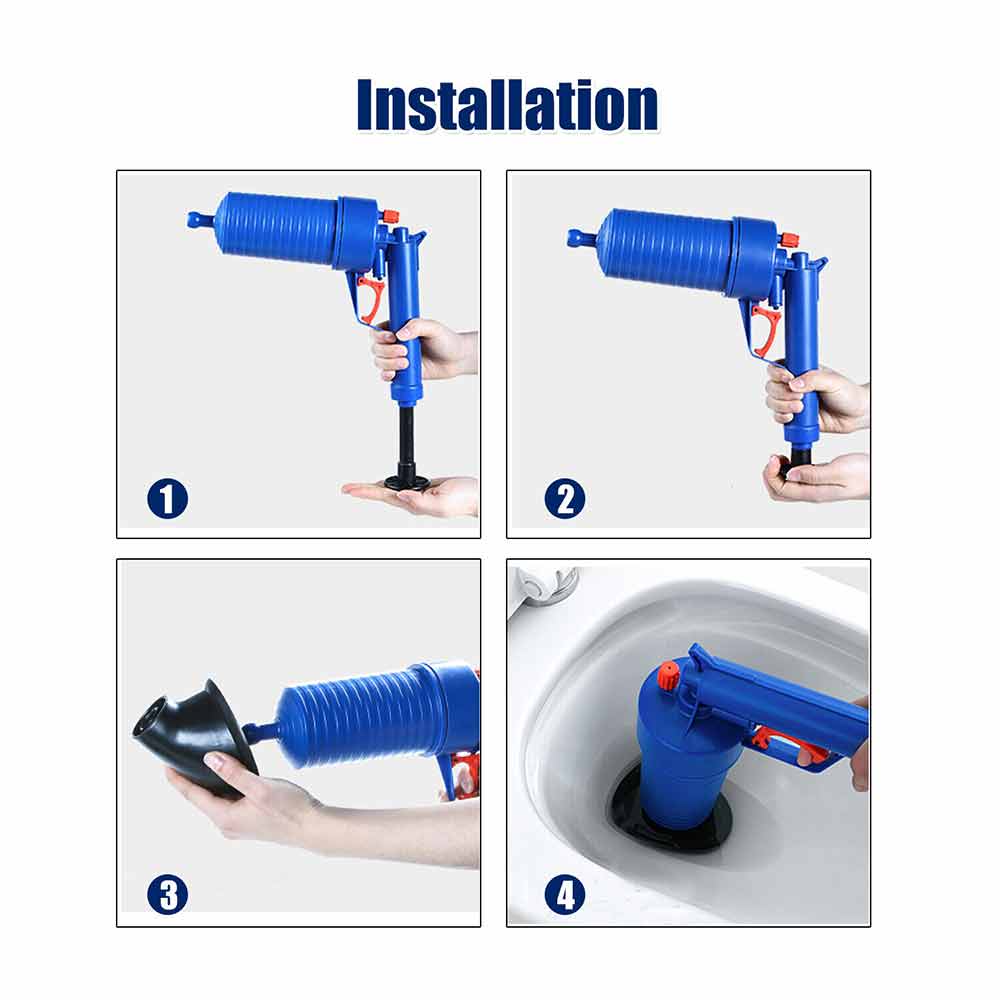 Installation

1

2

3

4