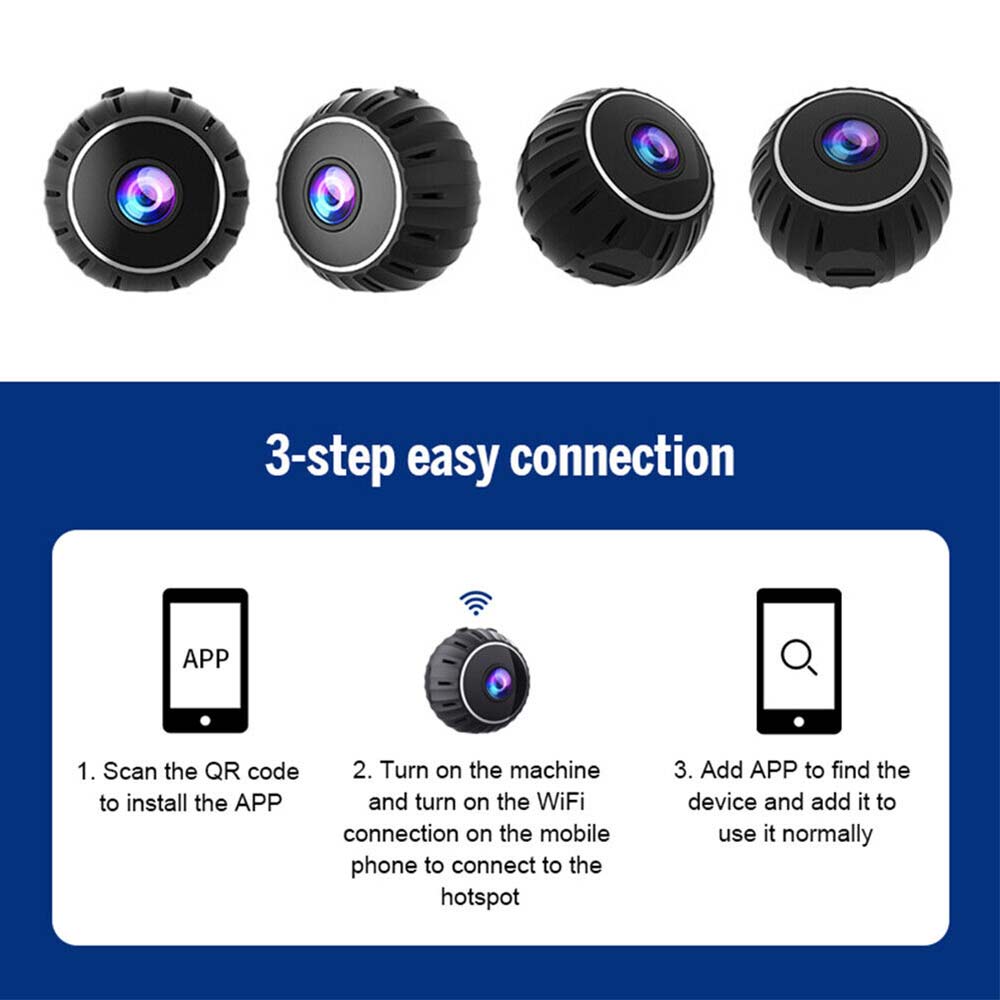 3-step easy connection

APP

1. Scan the QR code to install the APP

2. Turn on the machine and turn on the WiFi connection on the mobile phone to connect to the hotspot

3. Add APP to find the device and add it to use it normally