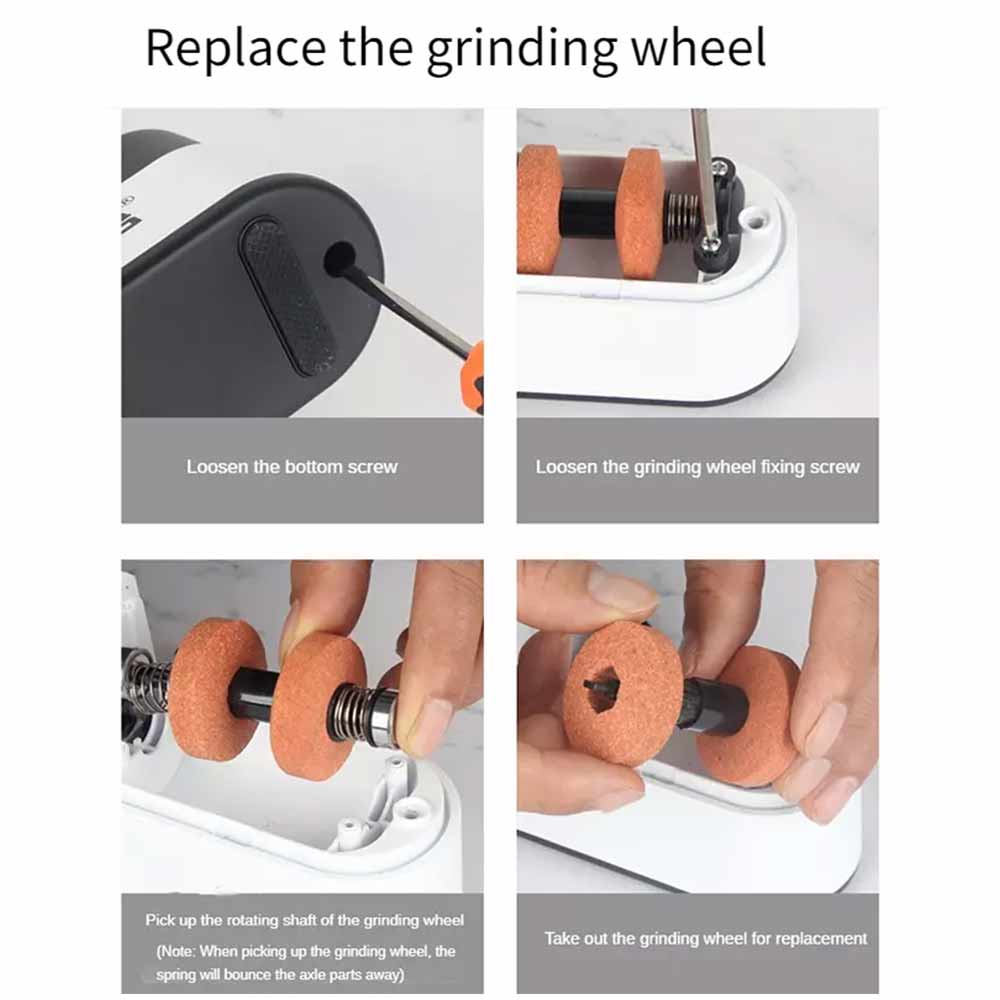 Replace the grinding wheel

Loosen the bottom screw

Loosen the grinding wheel fixing screw

Pick up the rotating shaft of the grinding wheel
(Note: When picking up the grinding wheel, the spring will bounce the axle parts away)

Take out the grinding wheel for replacement