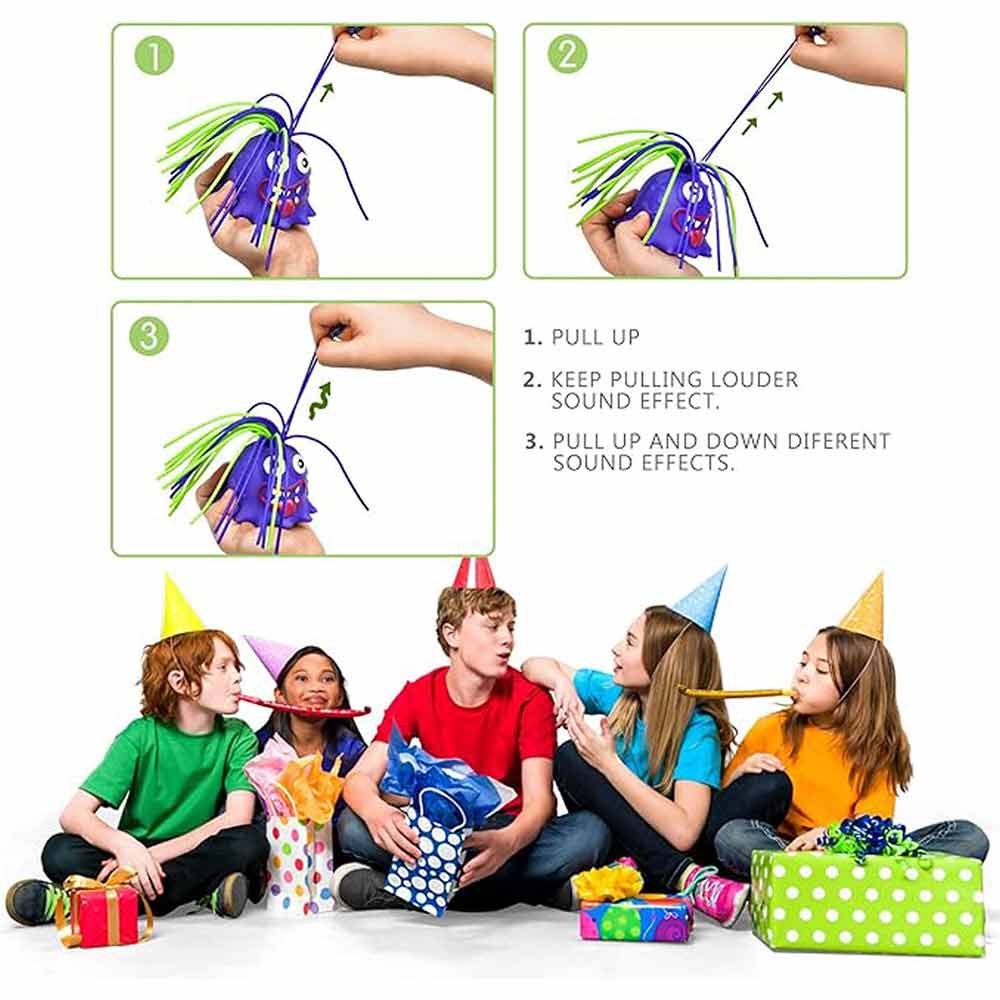 1

2

3

1. PULL UP

2. KEEP PULLING LOUDER SOUND EFFECT.

3. PULL UP AND DOWN DIFERENT SOUND EFFECTS.