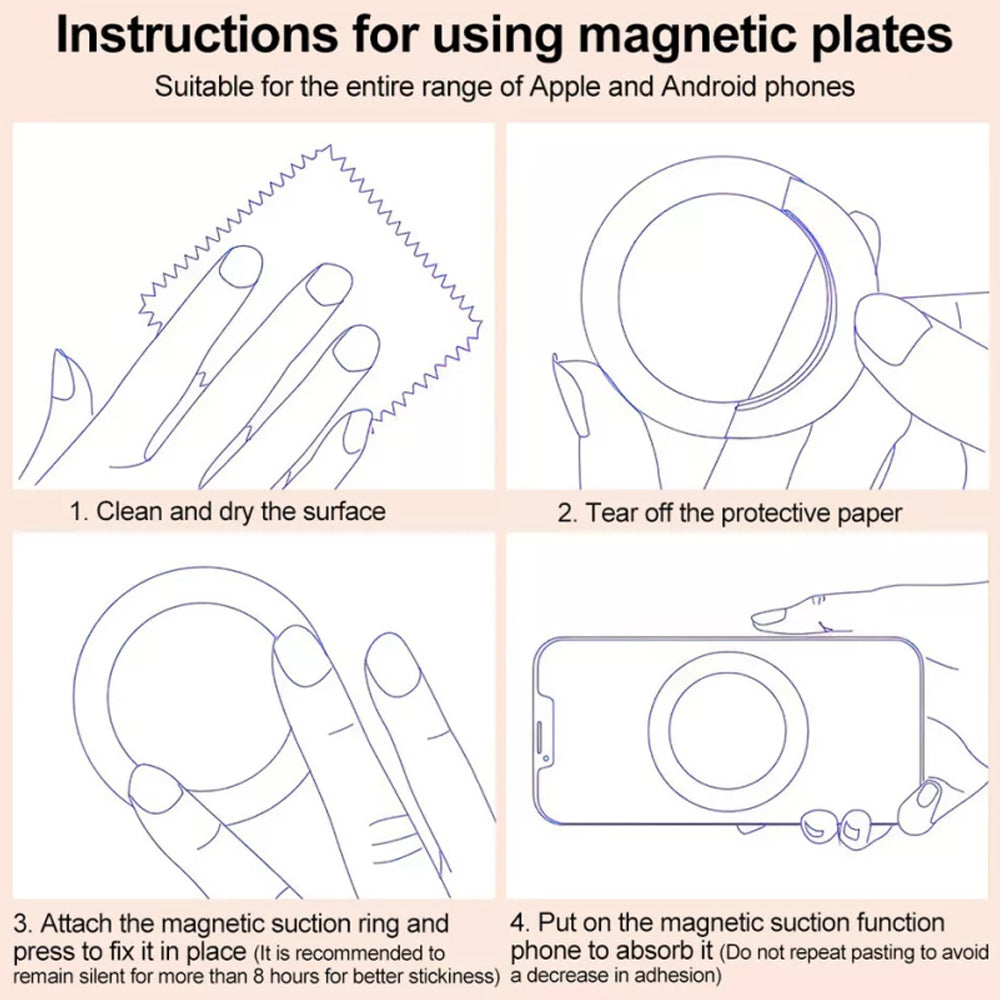 Instructions for using magnetic plates

Suitable for the entire range of Apple and Android phones

1. Clean and dry the surface

2. Tear off the protective paper

3. Attach the magnetic suction ring and press to fix it in place (It is recommended to remain silent for more than 8 hours for better stickiness)

4. Put on the magnetic suction function phone to absorb it (Do not repeat pasting to avoid a decrease in adhesion)