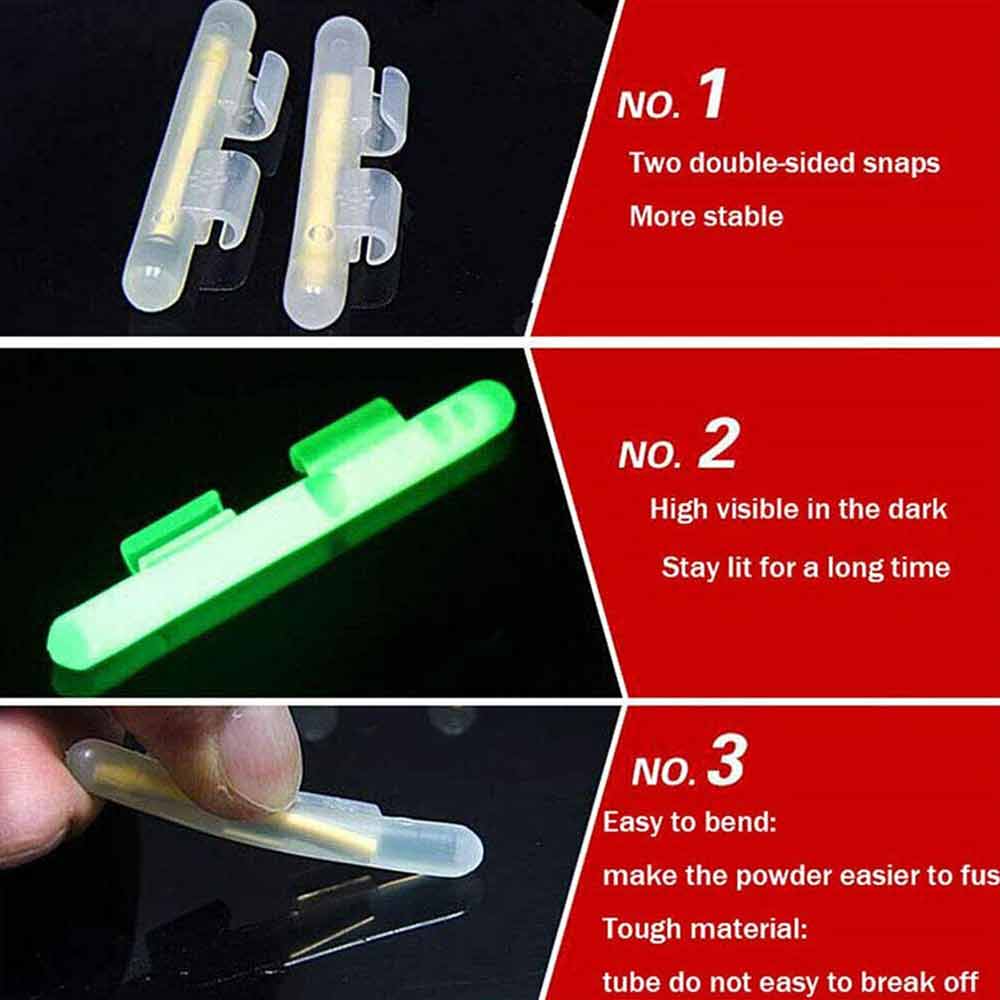 NO. 1
Two double-sided snaps
More stable

NO. 2
High visible in the dark
Stay lit for a long time

NO. 3
Easy to bend:
make the powder easier to fus
Tough material:
tube do not easy to break off