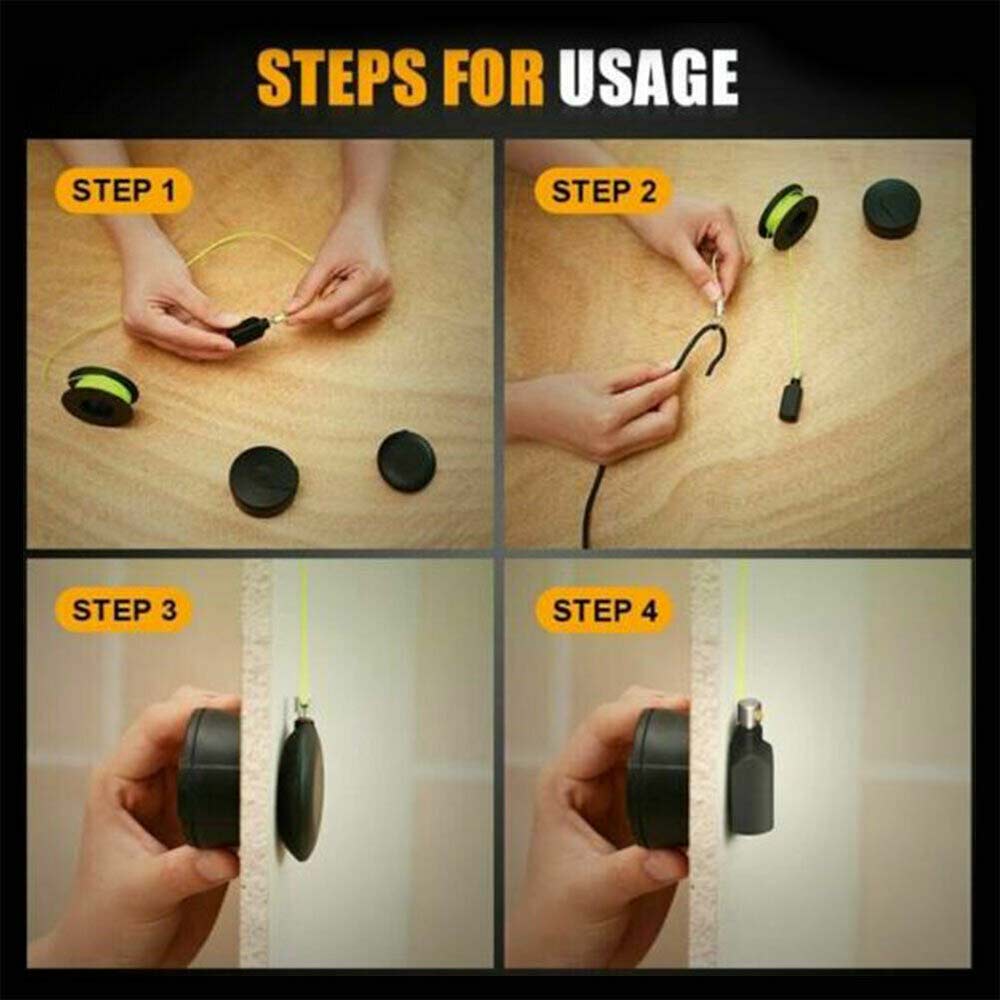 STEPS FOR USAGE

STEP 1

STEP 2

STEP 3

STEP 4