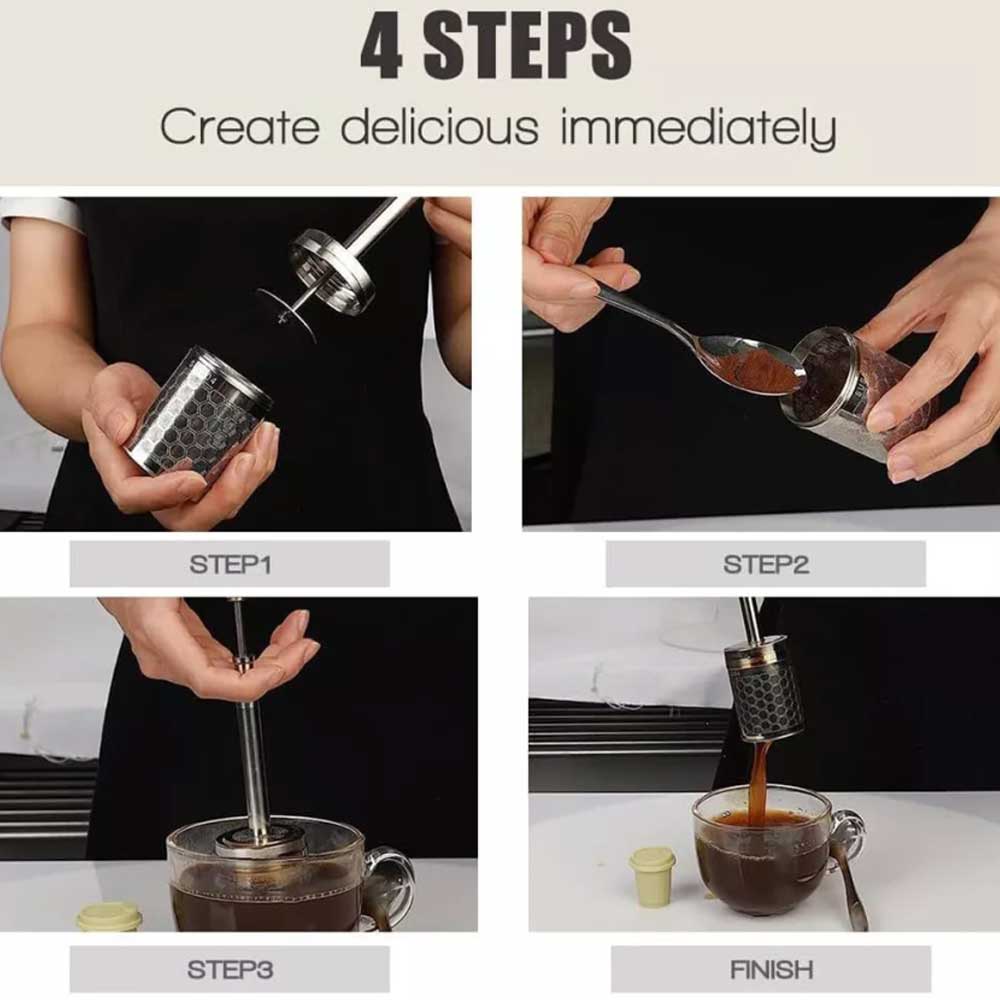 4 STEPS
Create delicious immediately

STEP1

STEP2

STEP3

FINISH