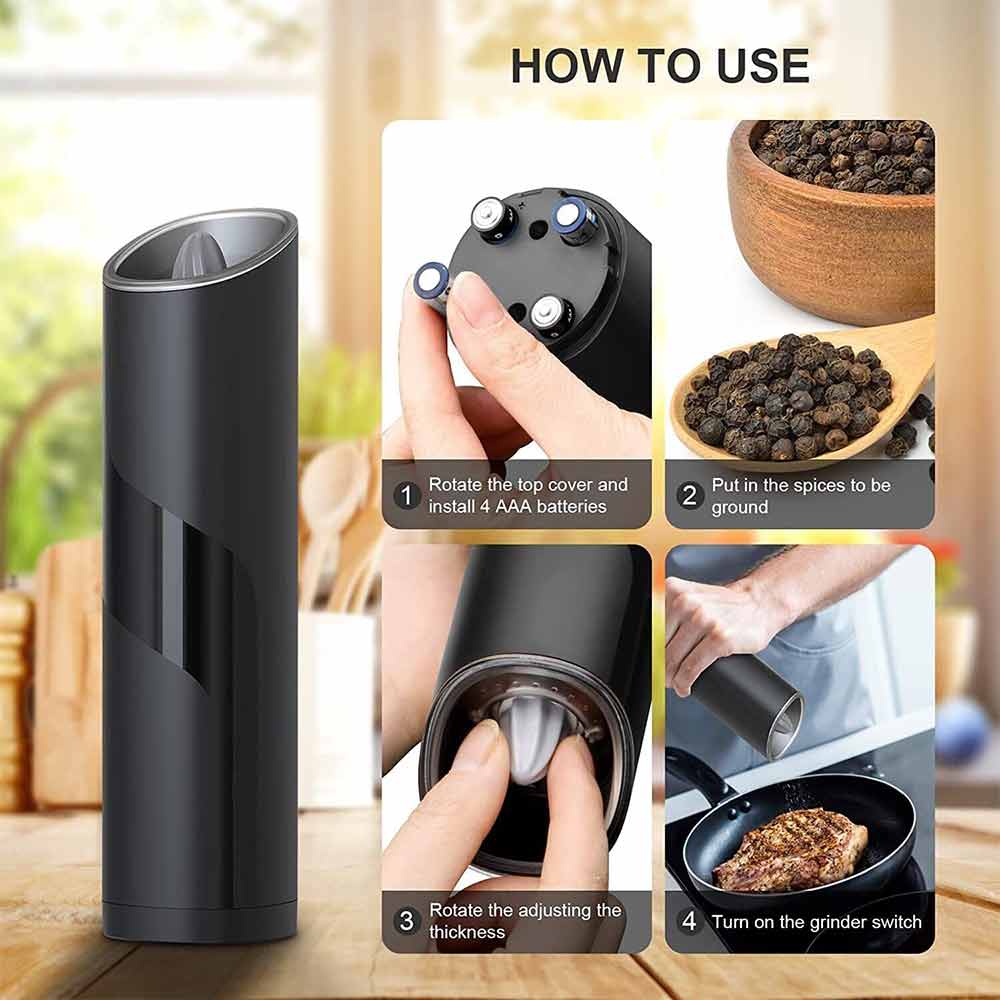 HOW TO USE

1 Rotate the top cover and install 4 AAA batteries

2 Put in the spices to be ground

3 Rotate the adjusting the thickness

4 Turn on the grinder switch