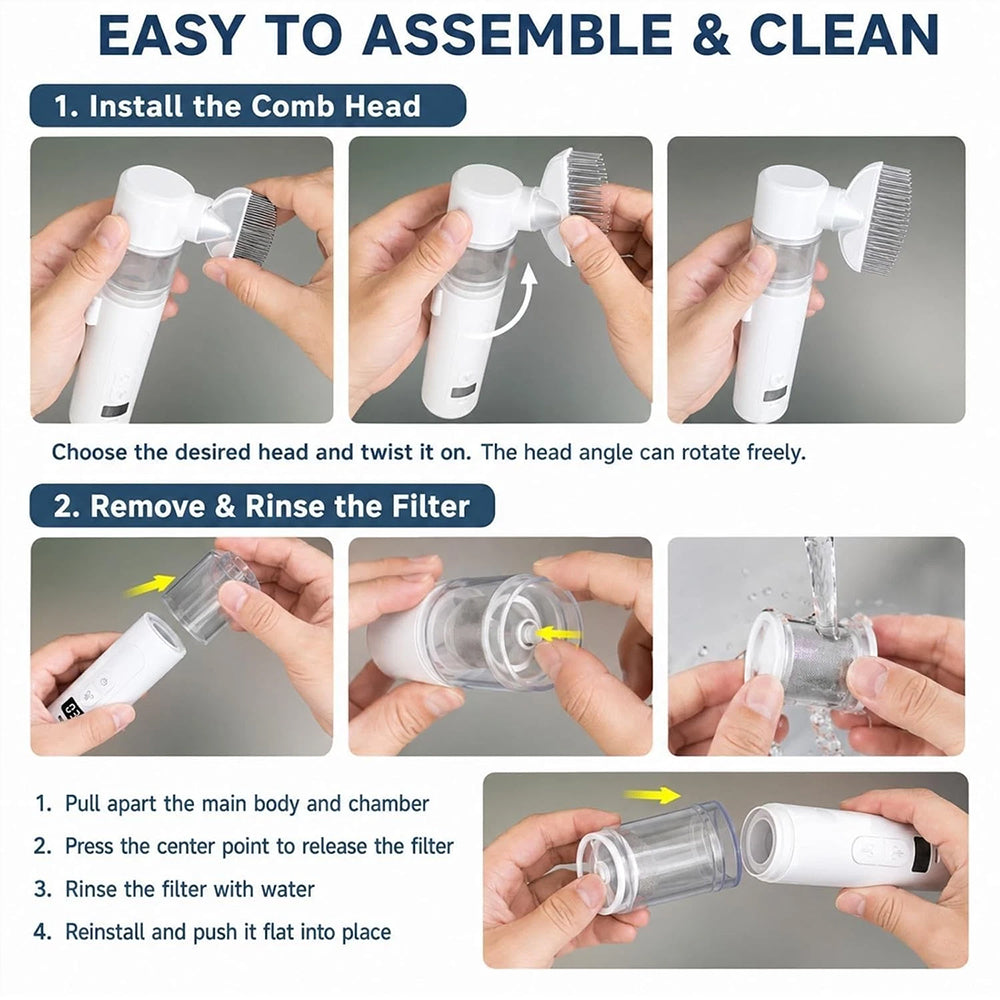 EASY TO ASSEMBLE & CLEAN

1. Install the Comb Head

Choose the desired head and twist it on. The head angle can rotate freely.

2. Remove & Rinse the Filter

1. Pull apart the main body and chamber
2. Press the center point to release the filter
3. Rinse the filter with water
4. Reinstall and push it flat into place