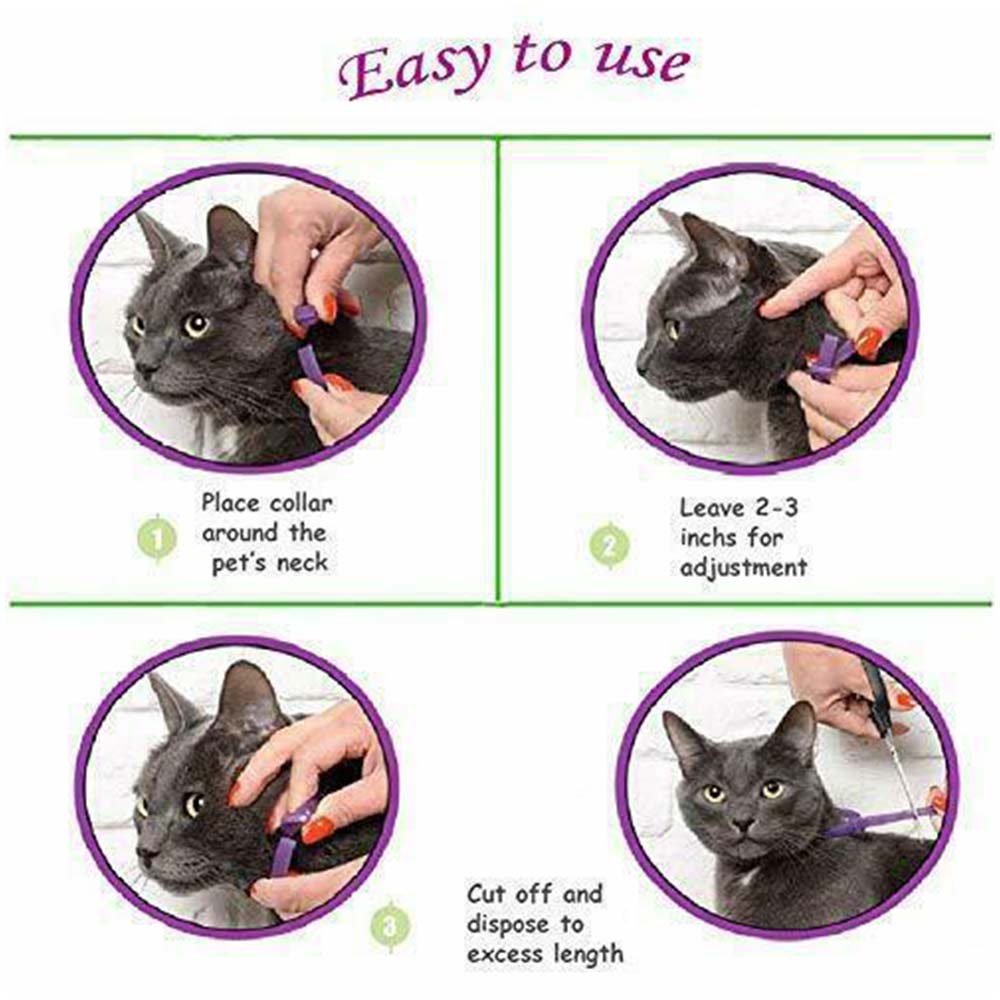 Easy to use

1 Place collar around the pet's neck

2 Leave 2-3 inchs for adjustment

3 Cut off and dispose to excess length