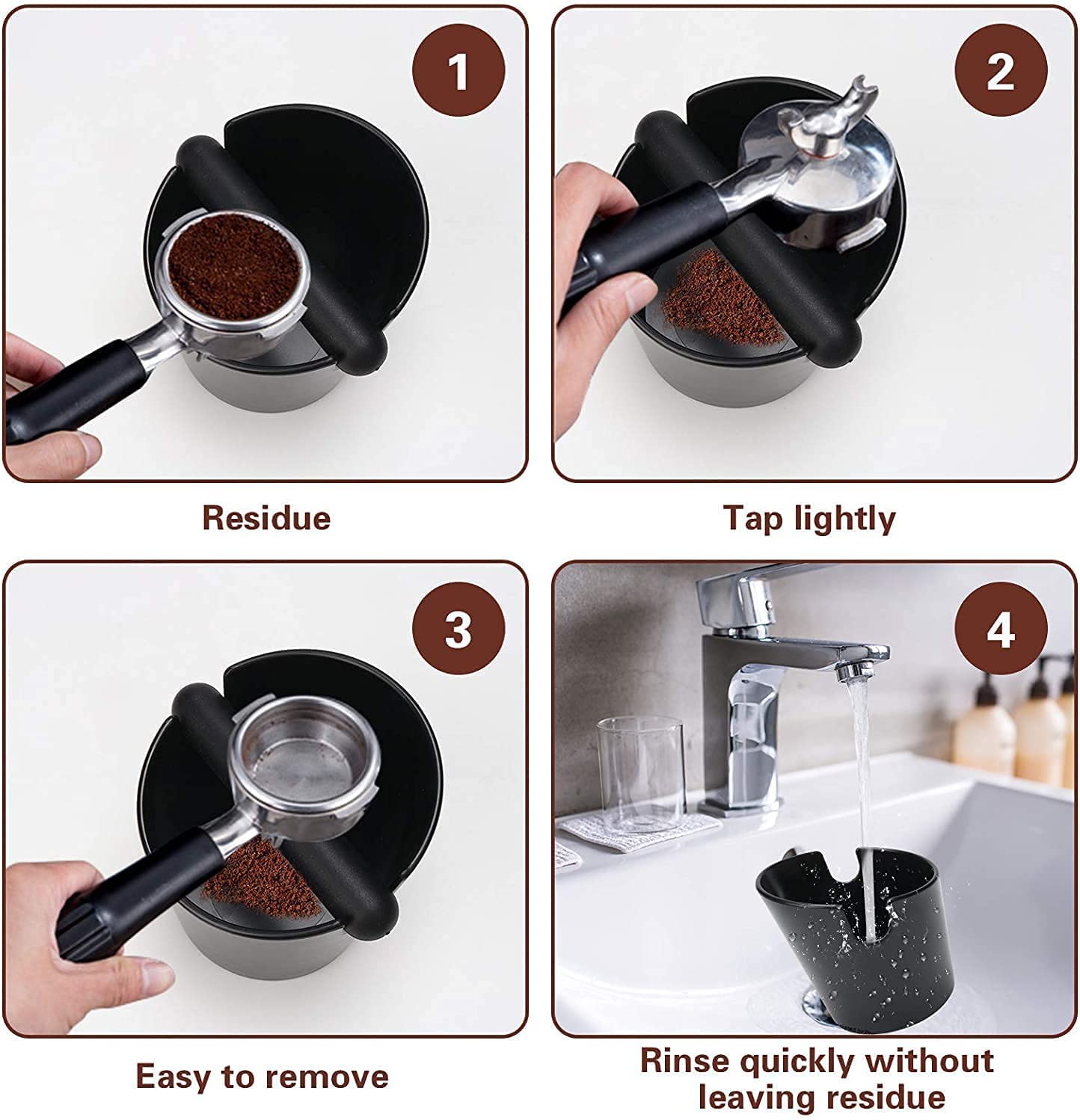 1

Residue

2

Tap lightly

3

Easy to remove

4

Rinse quickly without leaving residue