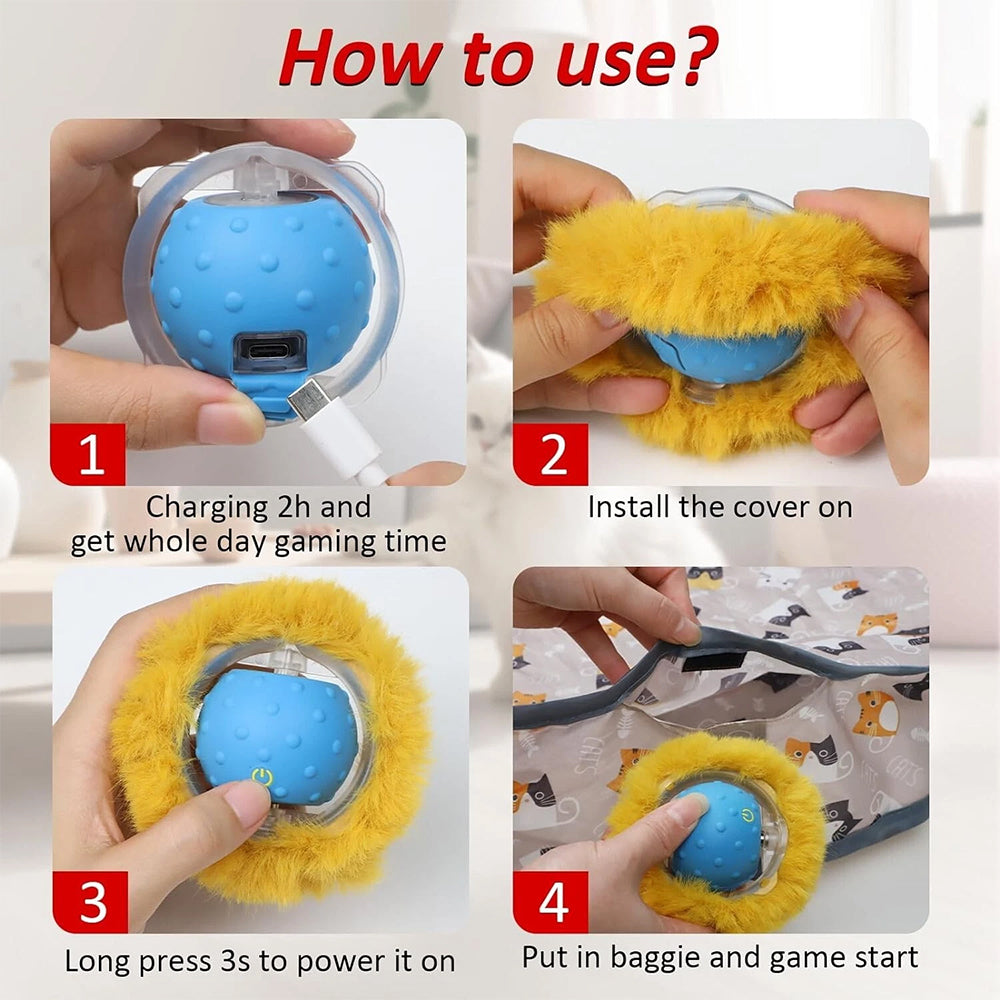 How to use?

1

Charging 2h and get whole day gaming time

2

Install the cover on

3

Long press 3s to power it on

4

Put in baggie and game start