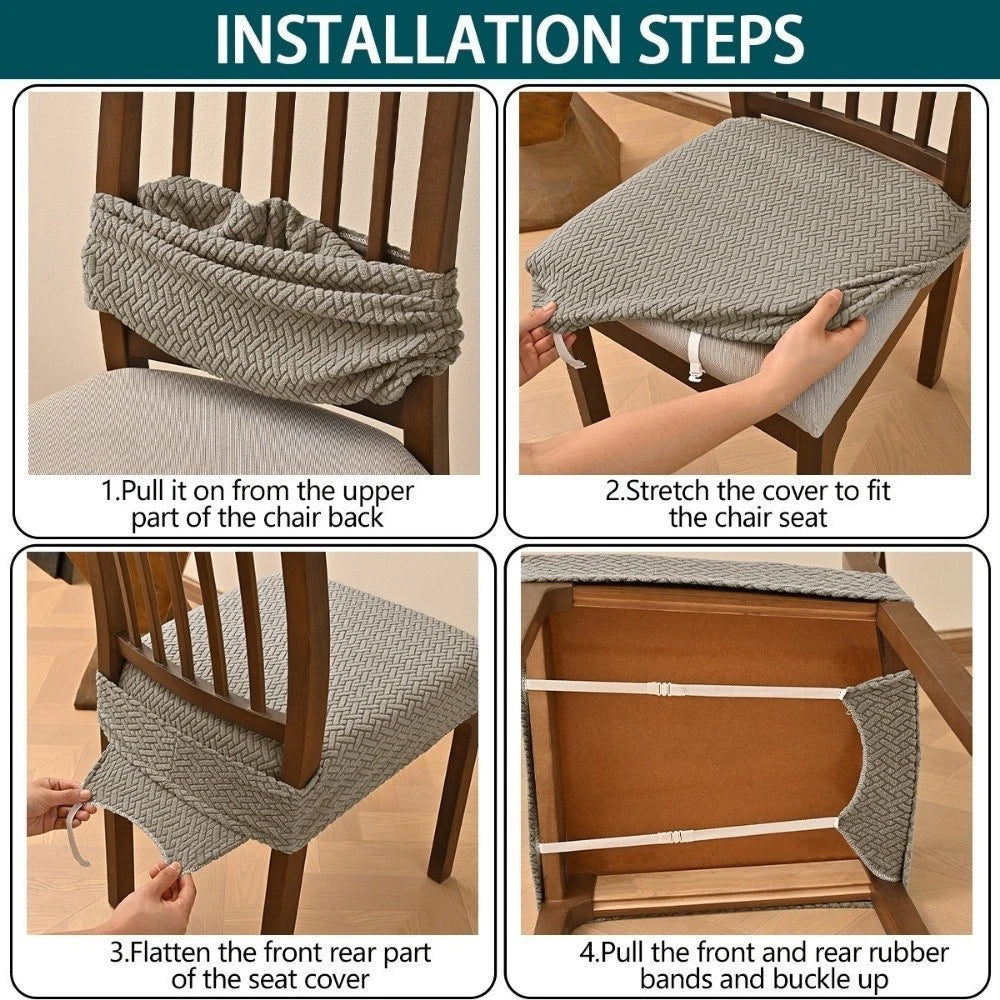 INSTALLATION STEPS

1.Pull it on from the upper part of the chair back

2.Stretch the cover to fit the chair seat

3.Flatten the front rear part of the seat cover

4.Pull the front and rear rubber bands and buckle up