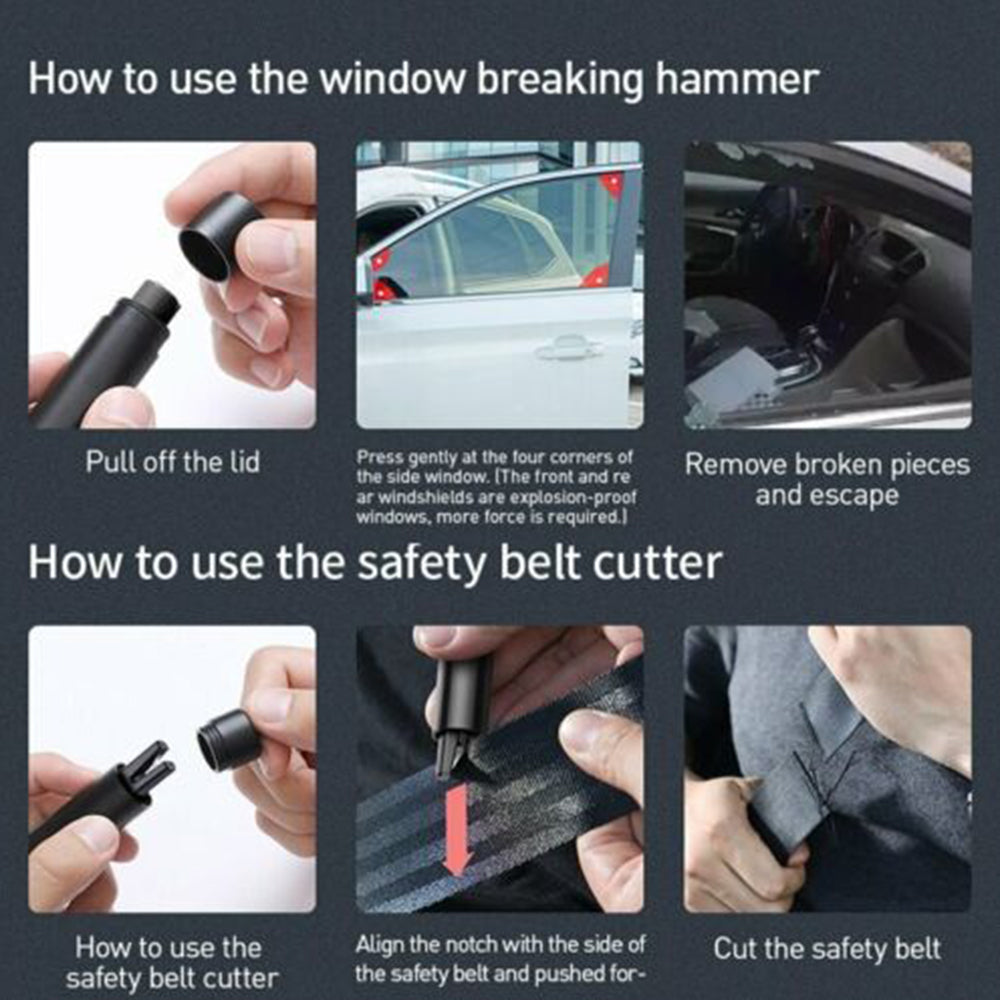 How to use the window breaking hammer

Pull off the lid

Press gently at the four corners of the side window. (The front and re ar windshields are explosion-proof windows, more force is required.)

Remove broken pieces and escape

How to use the safety belt cutter

How to use the safety belt cutter

Align the notch with the side of the safety belt and pushed for-

Cut the safety belt