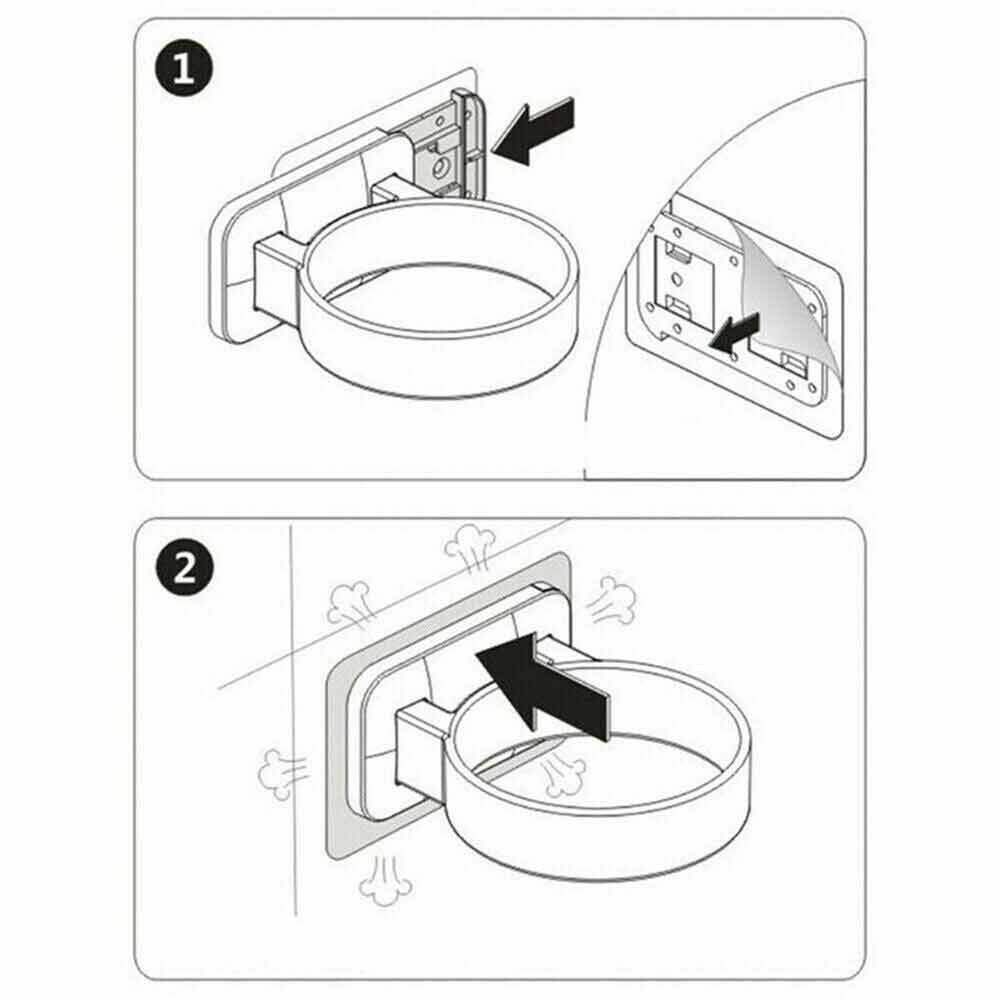 1

2