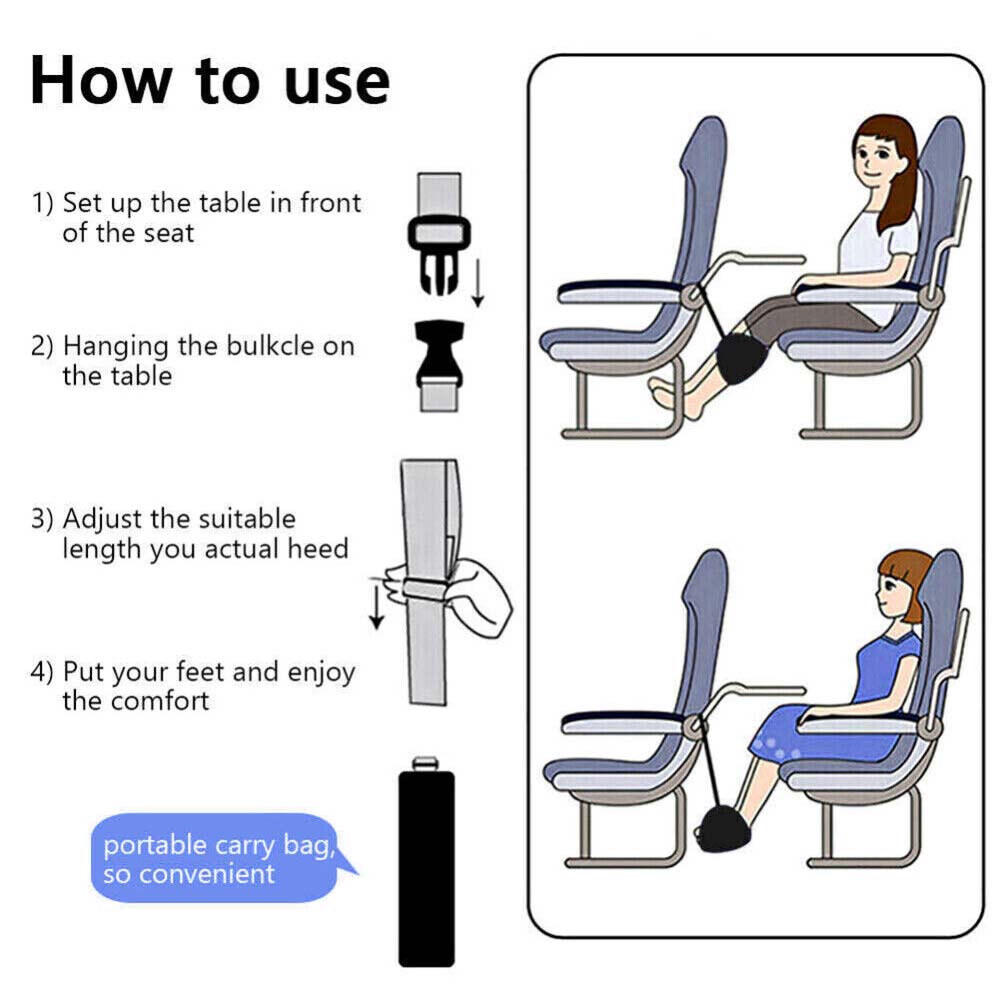 How to use

1) Set up the table in front of the seat

2) Hanging the bulkcle on the table

3) Adjust the suitable length you actual heed

4) Put your feet and enjoy the comfort

portable carry bag, so convenient