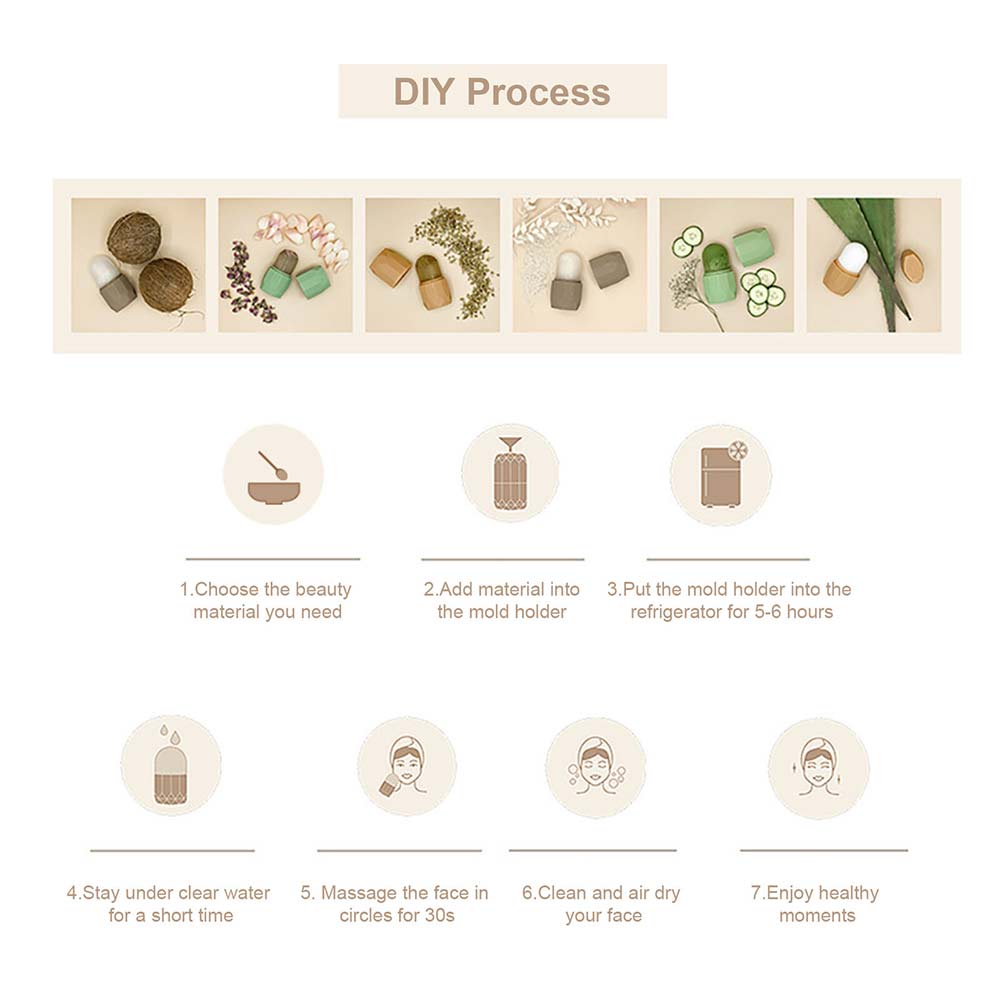 DIY Process

1.Choose the beauty material you need

2.Add material into the mold holder

3.Put the mold holder into the refrigerator for 5-6 hours

4.Stay under clear water for a short time

5. Massage the face in circles for 30s

6.Clean and air dry your face

7.Enjoy healthy moments