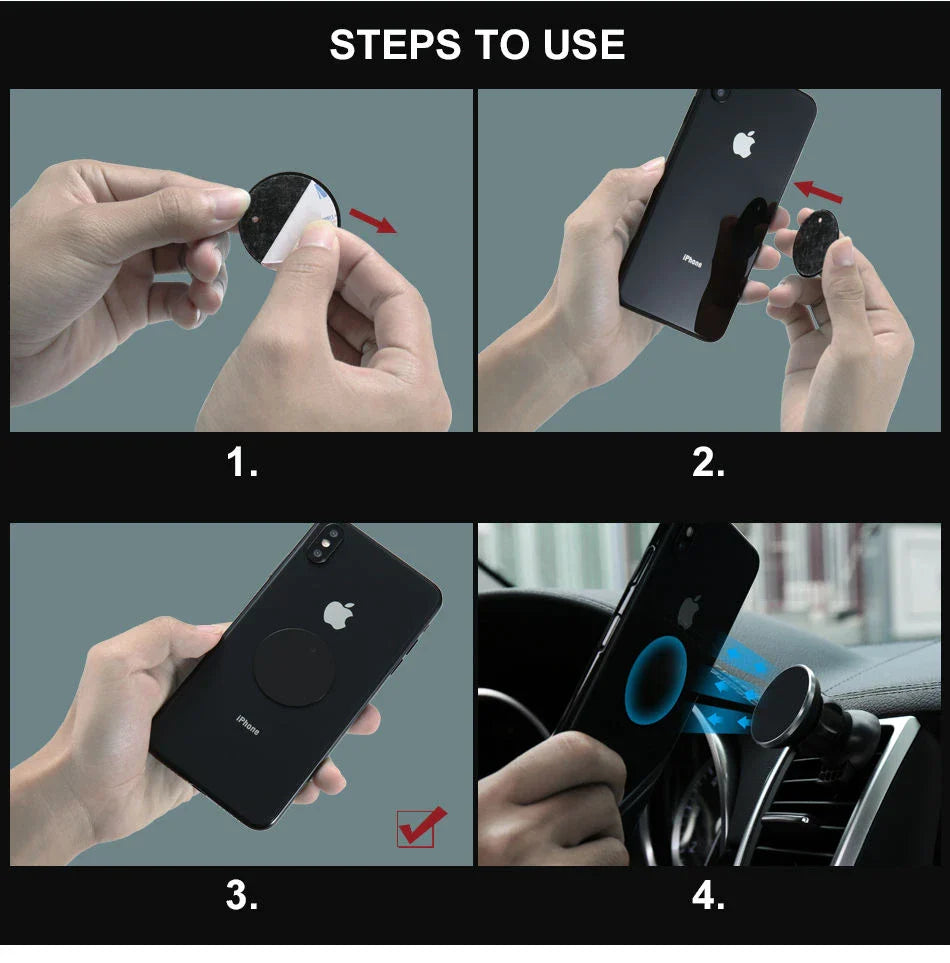 STEPS TO USE

iPhone

1.

2.

iPhone

3.

4.