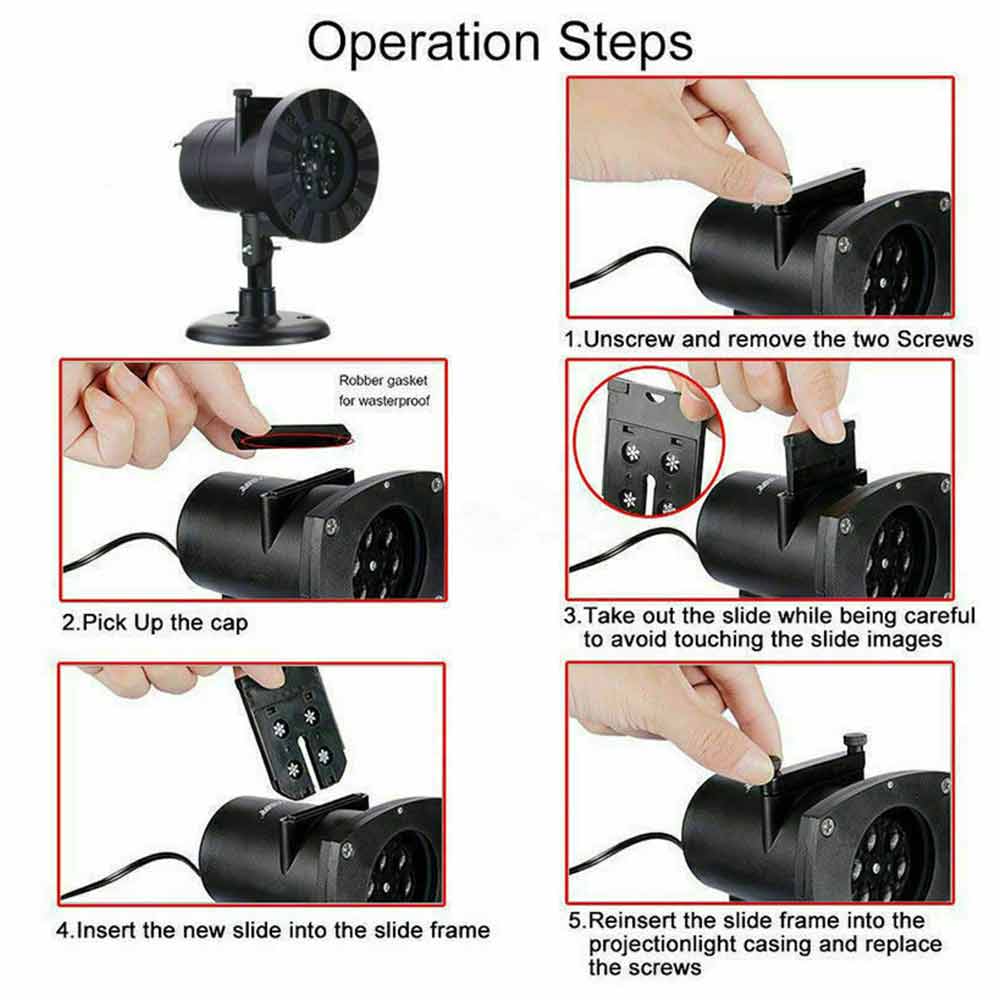 Operation Steps

1.Unscrew and remove the two Screws

Robber gasket for wasterproof

2.Pick Up the cap

3.Take out the slide while being careful to avoid touching the slide images

4.Insert the new slide into the slide frame

5.Reinsert the slide frame into the projectionlight casing and replace the screws