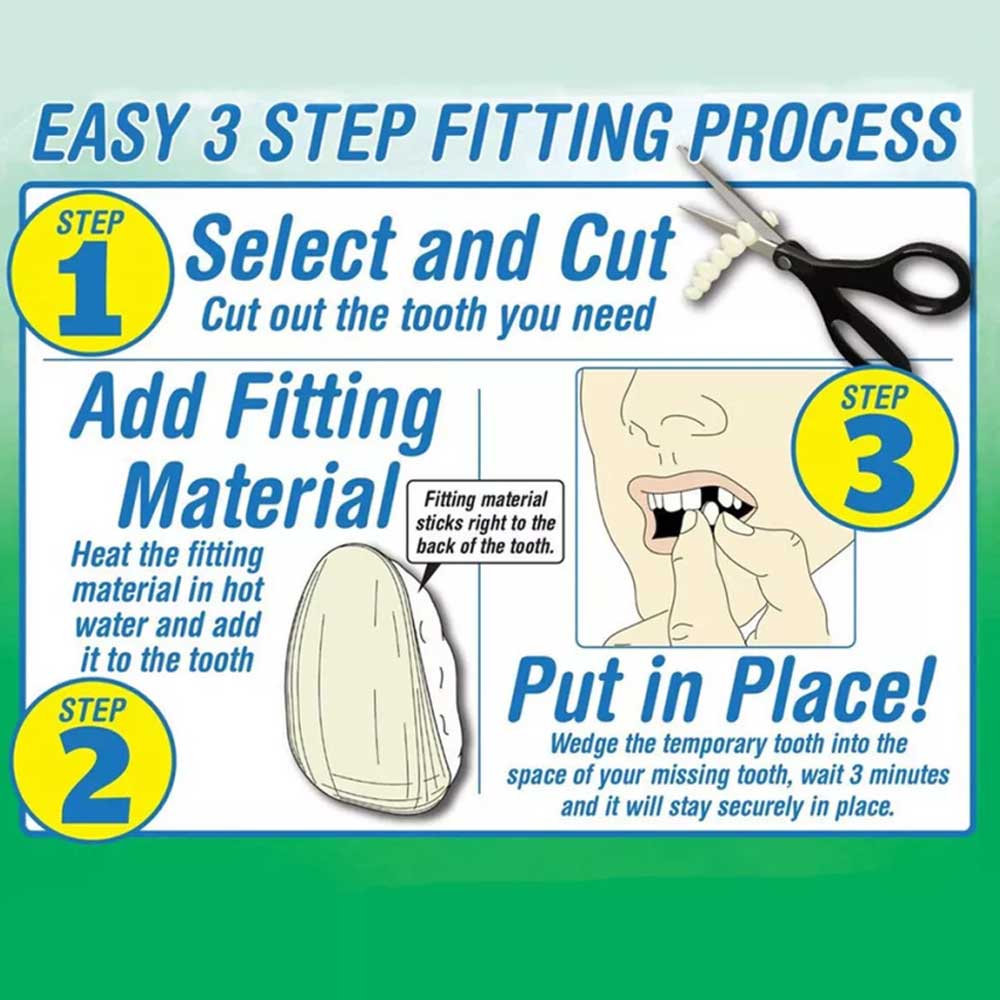 EASY 3 STEP FITTING PROCESS

STEP 1

Select and Cut

Cut out the tooth you need

Add Fitting Material

Heat the fitting material in hot water and add it to the tooth

Fitting material sticks right to the back of the tooth.

STEP 2

STEP 3

Put in Place!

Wedge the temporary tooth into the space of your missing tooth, wait 3 minutes and it will stay securely in place.