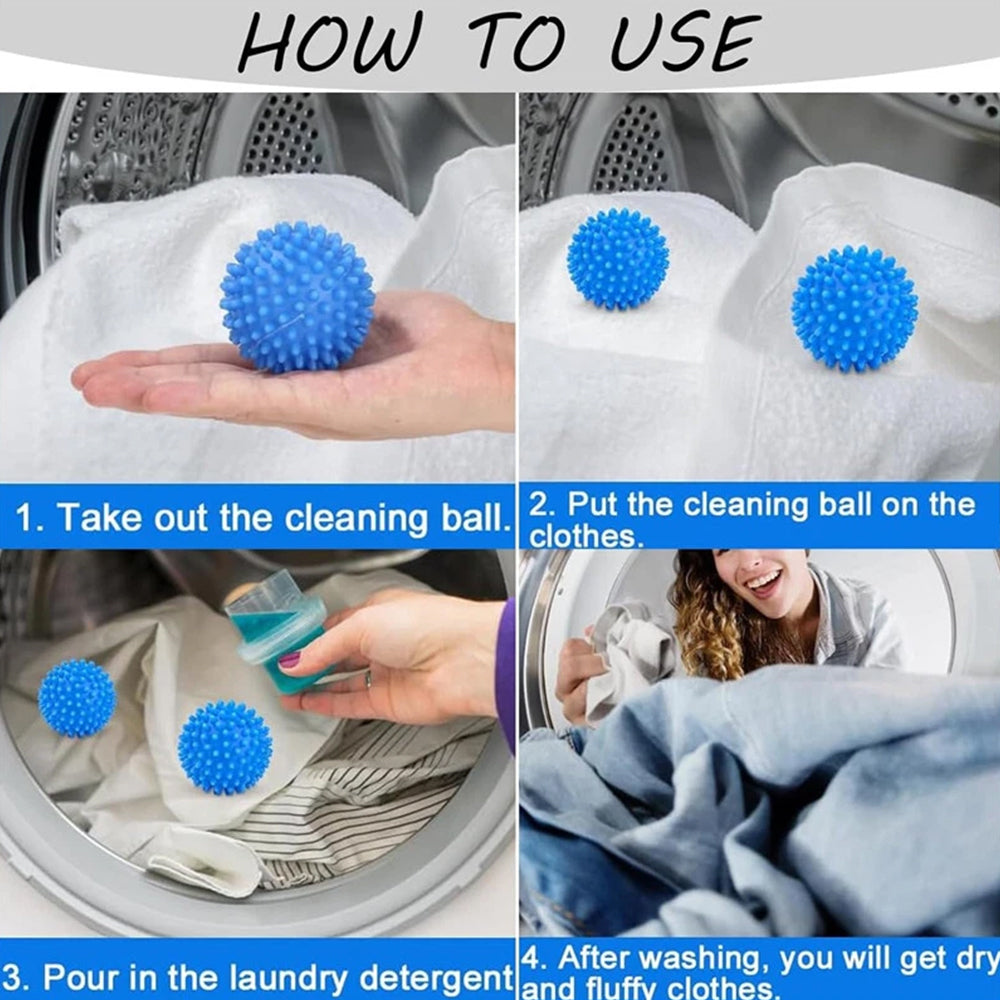 HOW TO USE

1. Take out the cleaning ball.

2. Put the cleaning ball on the clothes.

3. Pour in the laundry detergent

4. After washing, you will get dry and fluffy clothes.