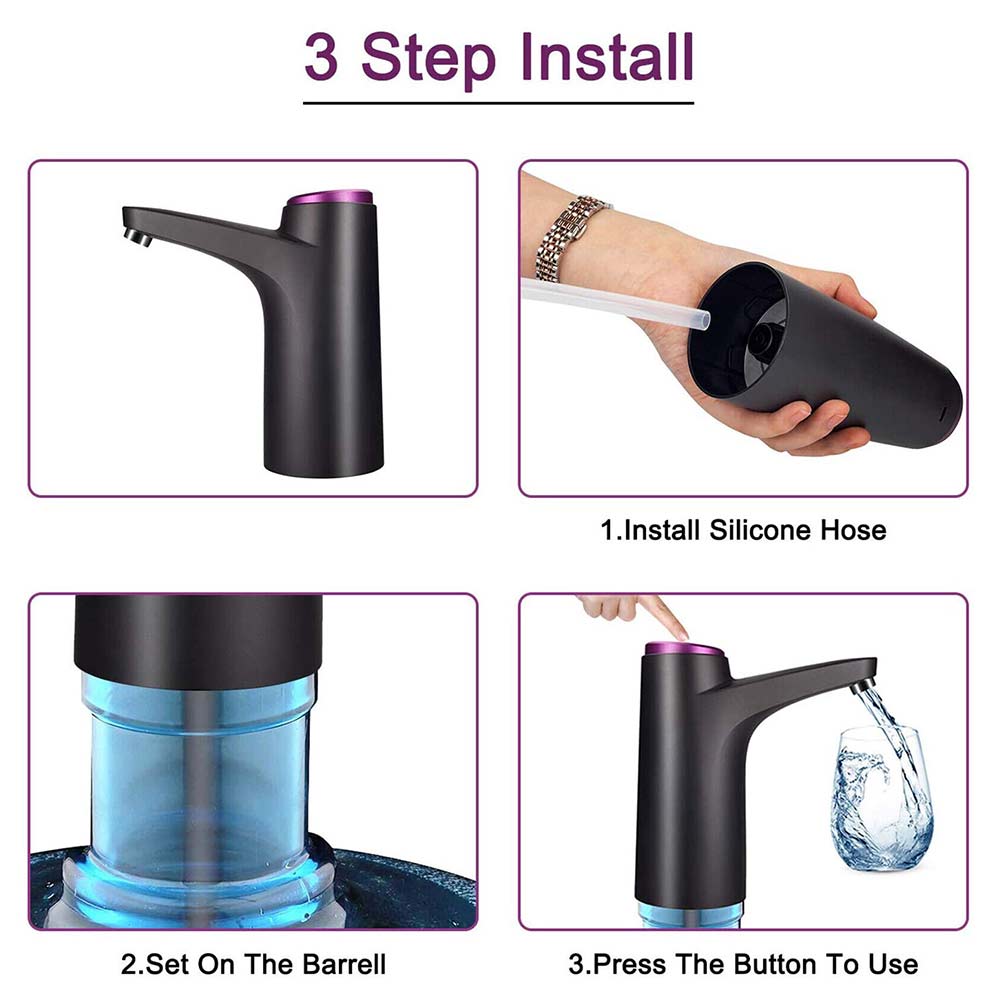 3 Step Install

1.Install Silicone Hose

2.Set On The Barrell

3.Press The Button To Use