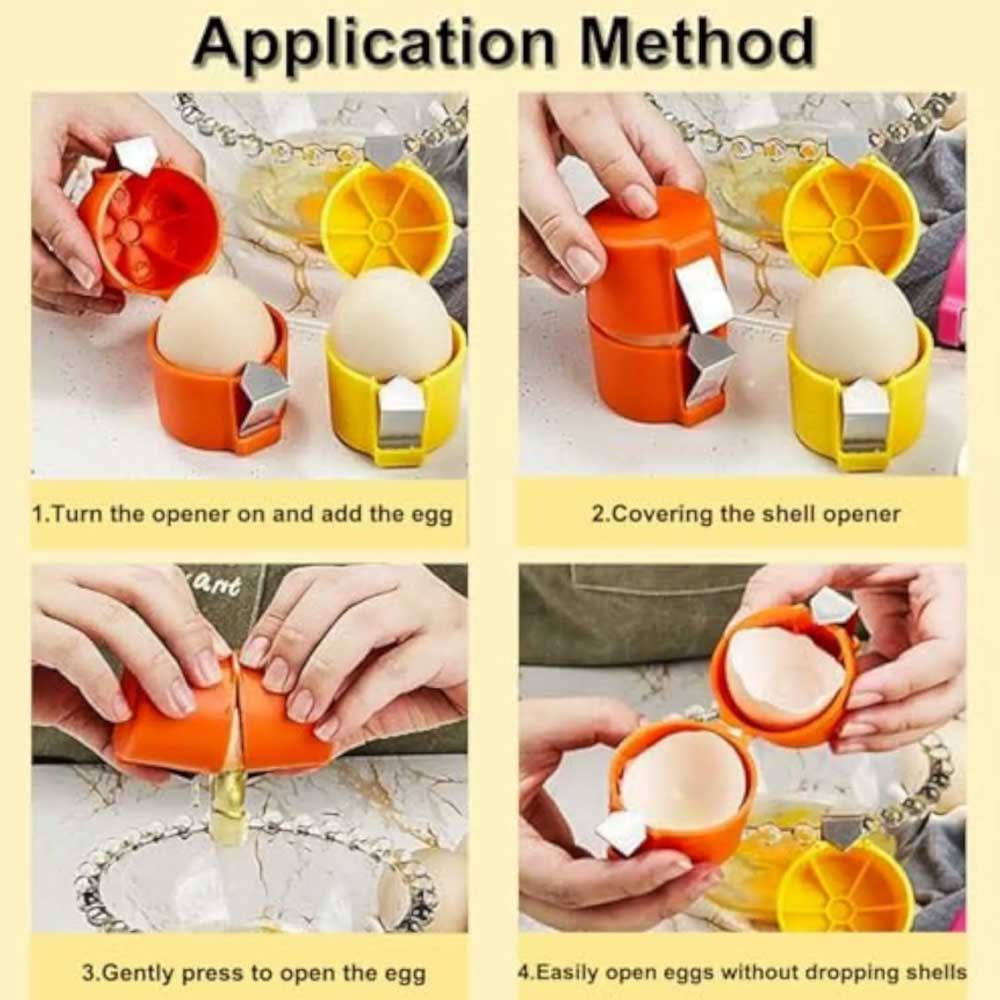 Application Method

1.Turn the opener on and add the egg

2.Covering the shell opener

art

3.Gently press to open the egg

4.Easily open eggs without dropping shells