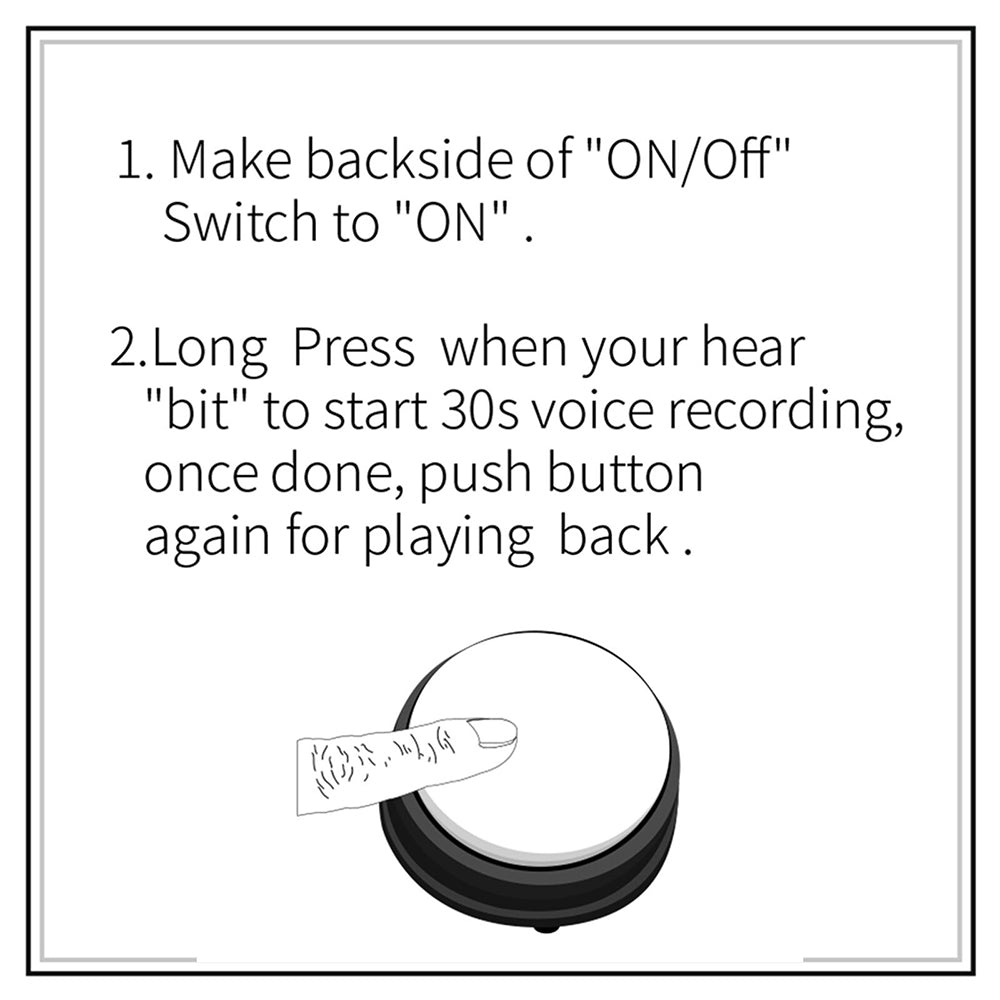 1. Make backside of "ON/Off" Switch to "ON" .

2.Long Press when your hear "bit" to start 30s voice recording, once done, push button again for playing back .