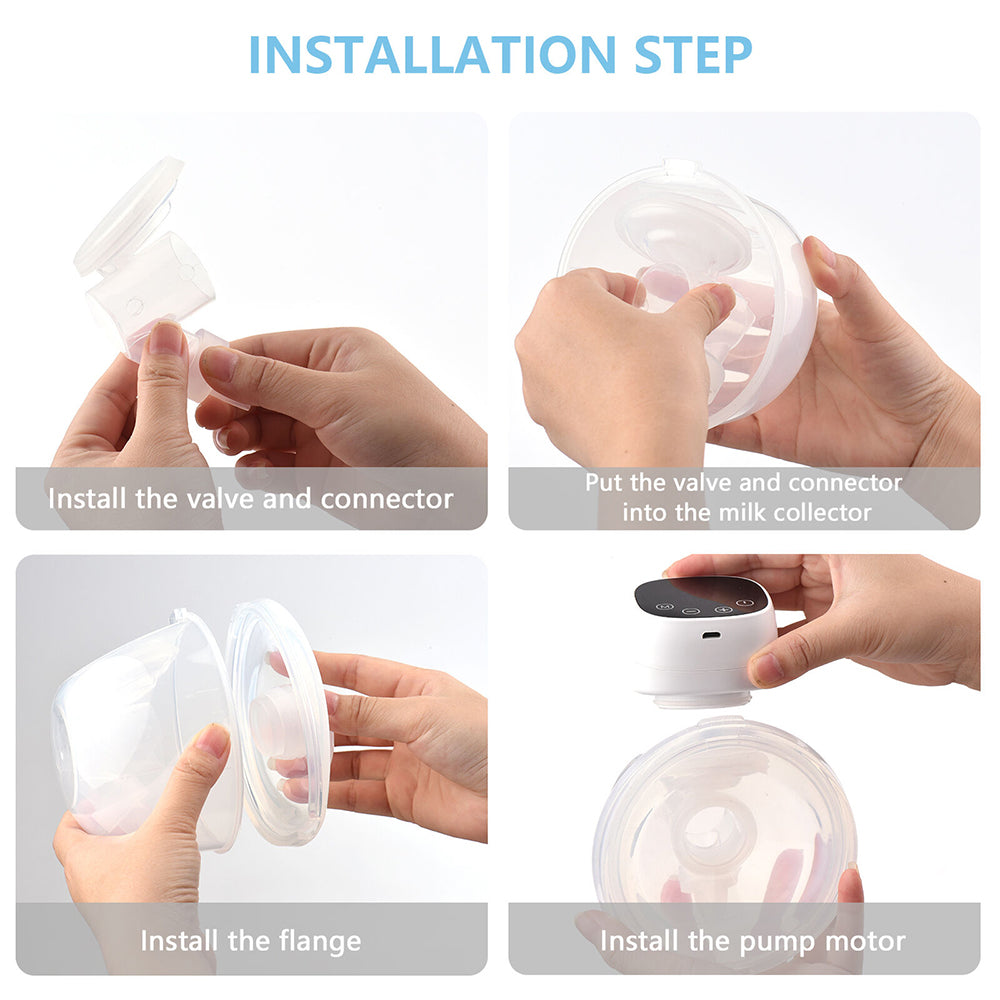 INSTALLATION STEP

Install the valve and connector

Put the valve and connector into the milk collector

Install the flange

Install the pump motor