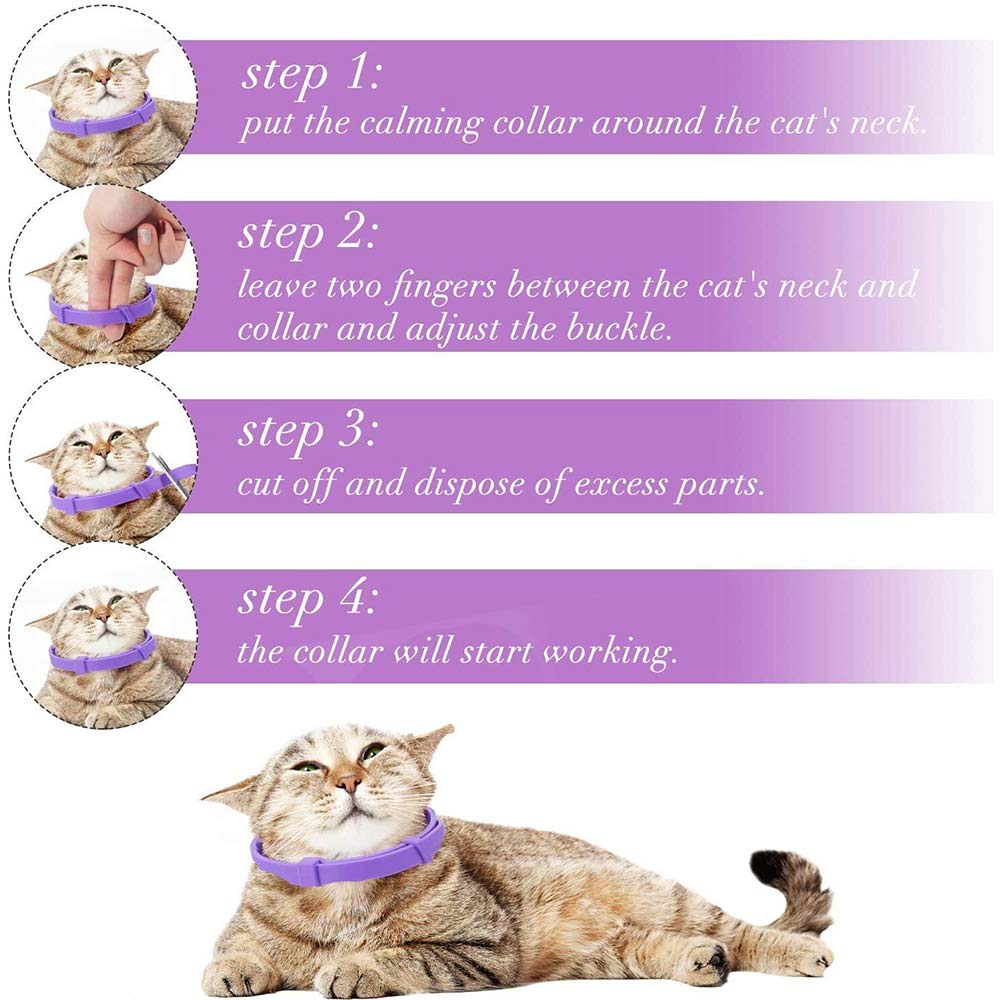 step 1:
put the calming collar around the cat's neck.

step 2:
leave two fingers between the cat's neck and collar and adjust the buckle.

step 3:
cut off and dispose of excess parts.

step 4:
the collar will start working.