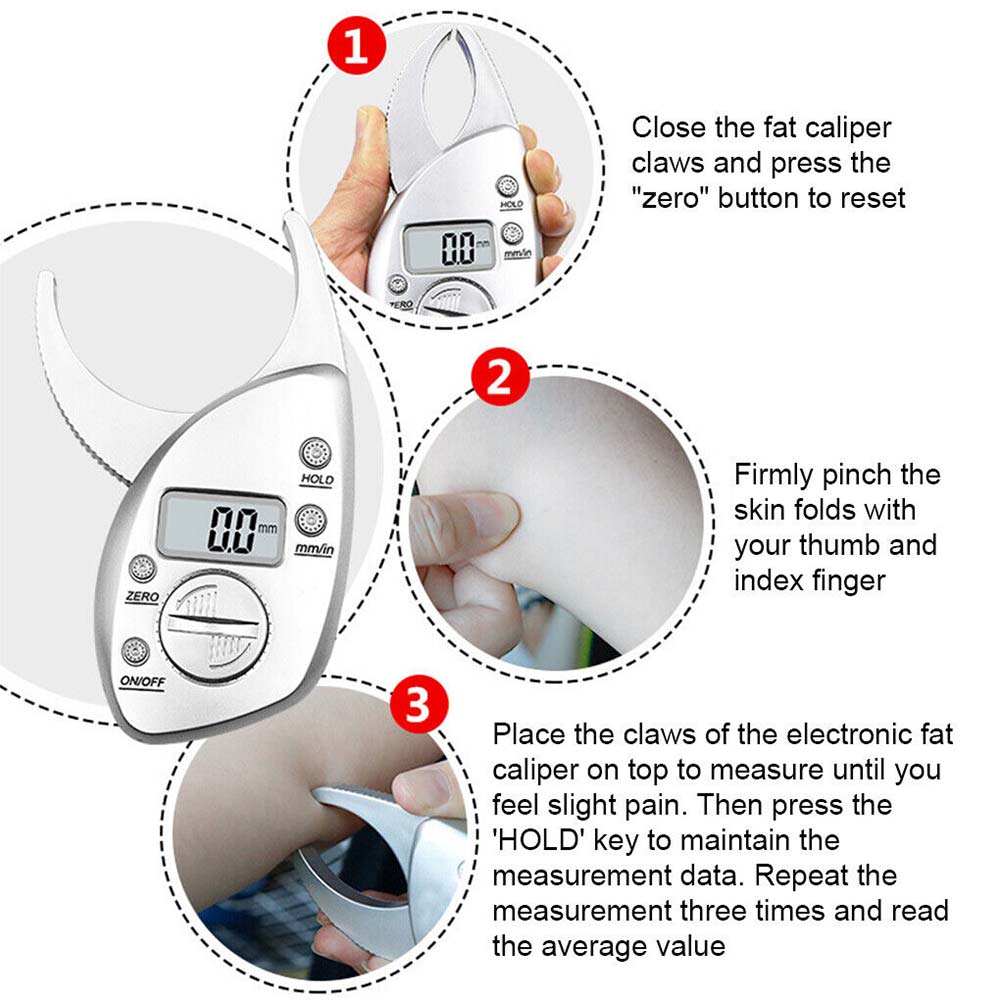 1

HOLD

0.0 mm

mm/in

ZERO

Close the fat caliper claws and press the "zero" button to reset

HOLD

0.0 mm

mm/in

ZERO

ON/OFF

2

Firmly pinch the skin folds with your thumb and index finger

3

Place the claws of the electronic fat caliper on top to measure until you feel slight pain. Then press the 'HOLD' key to maintain the measurement data. Repeat the measurement three times and read the average value