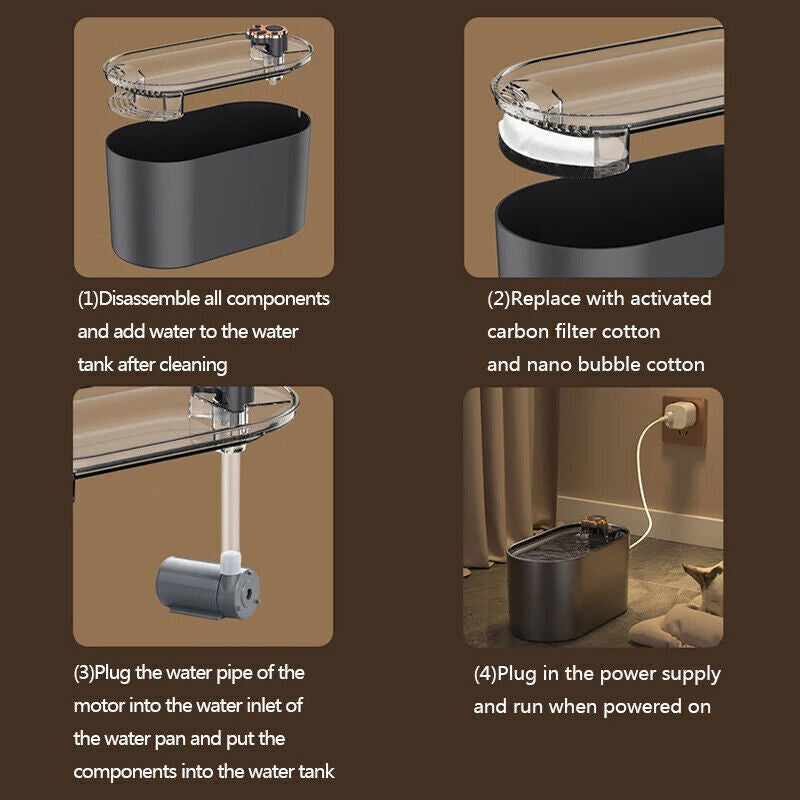 (1)Disassemble all components and add water to the water tank after cleaning

(2)Replace with activated carbon filter cotton and nano bubble cotton

(3)Plug the water pipe of the motor into the water inlet of the water pan and put the components into the water tank

(4)Plug in the power supply and run when powered on