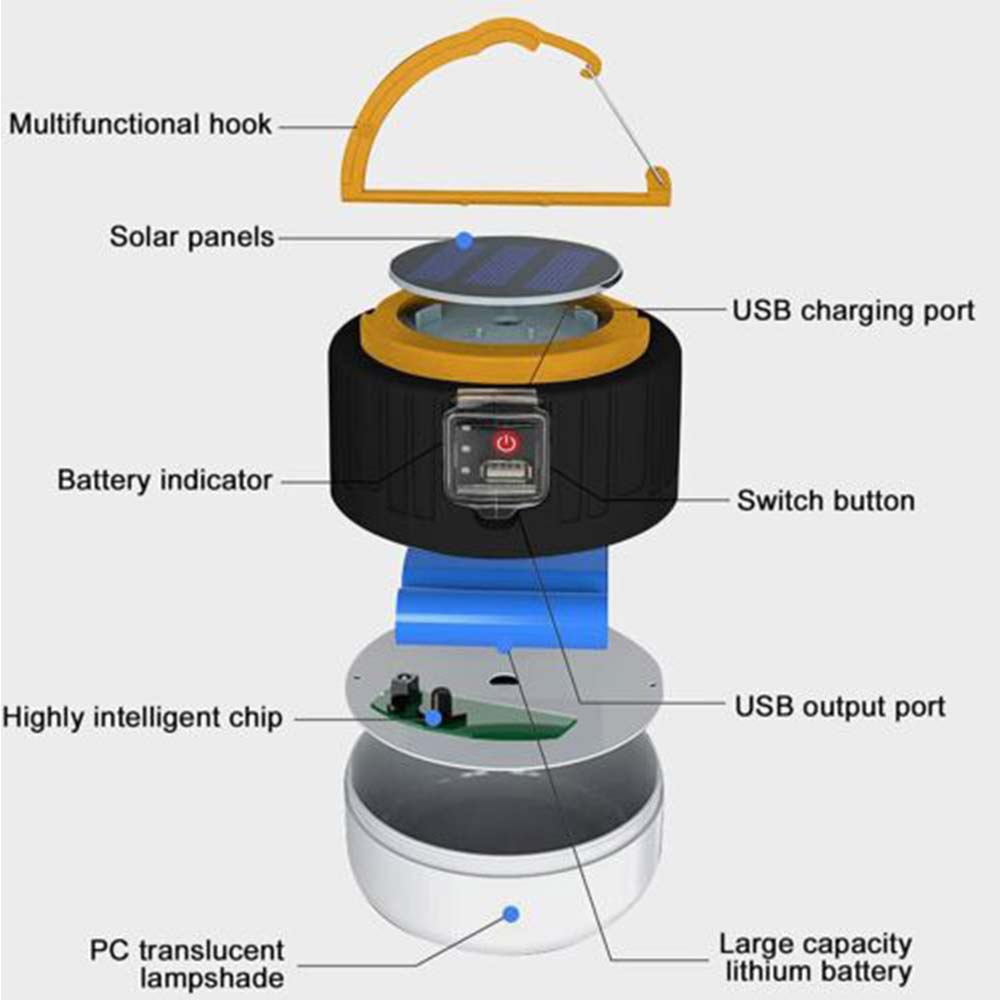 Multifunctional hook

Solar panels

USB charging port

Battery indicator

Switch button

Highly intelligent chip

USB output port

PC translucent lampshade

Large capacity lithium battery