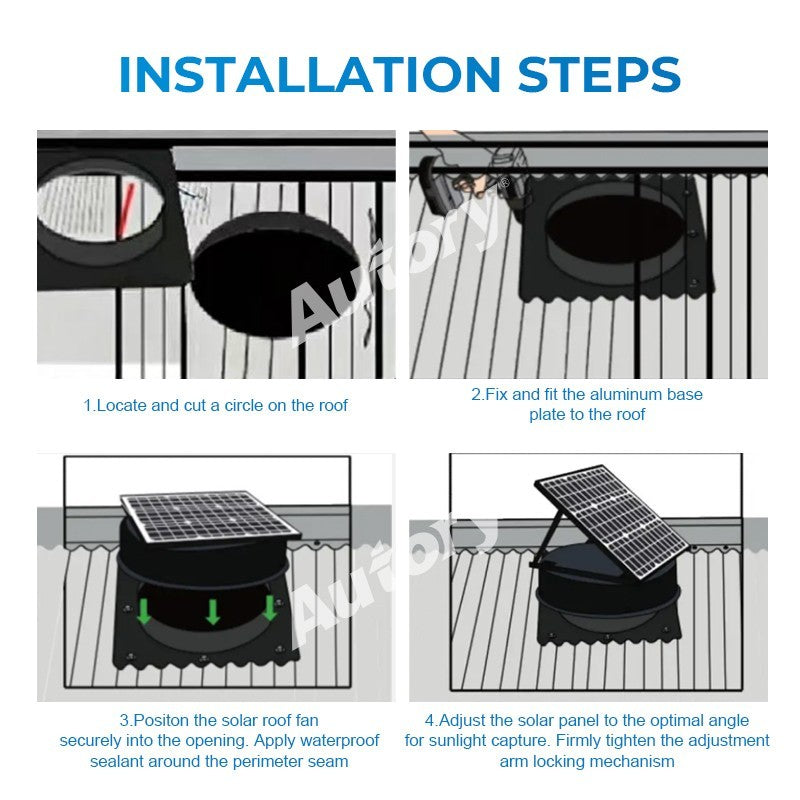 INSTALLATION STEPS

Autory®

1.Locate and cut a circle on the roof

2.Fix and fit the aluminum base plate to the roof

Autory

3.Positon the solar roof fan securely into the opening. Apply waterproof sealant around the perimeter seam

4.Adjust the solar panel to the optimal angle for sunlight capture. Firmly tighten the adjustment arm locking mechanism