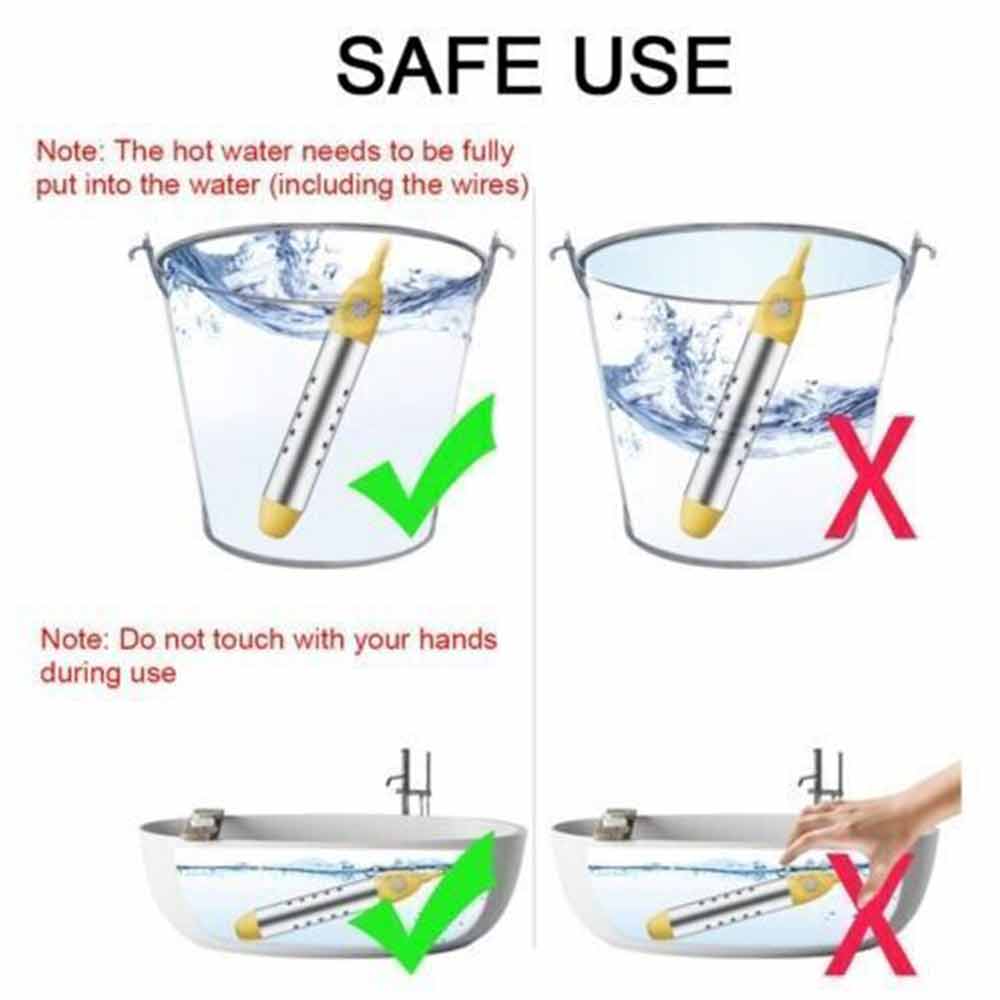 SAFE USE

Note: The hot water needs to be fully put into the water (including the wires)

Note: Do not touch with your hands during use