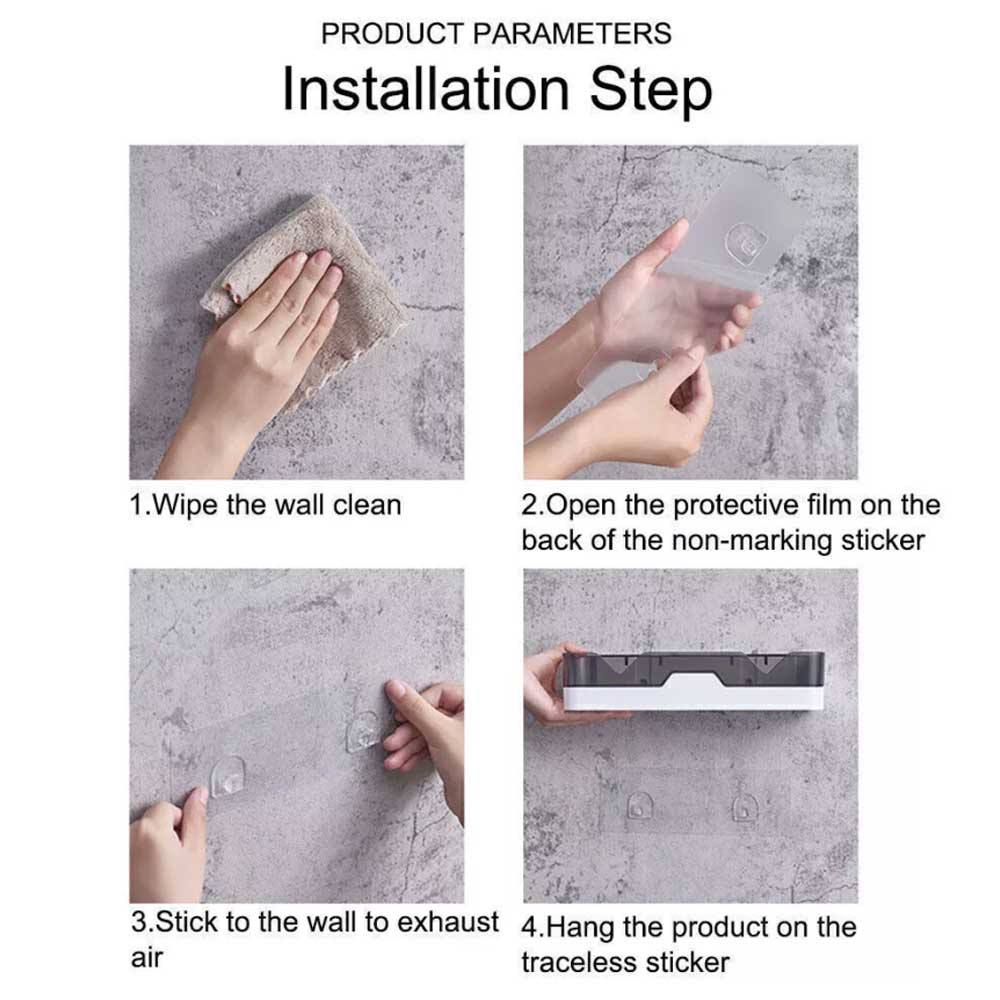 PRODUCT PARAMETERS

Installation Step

1.Wipe the wall clean

2.Open the protective film on the back of the non-marking sticker

3.Stick to the wall to exhaust air

4.Hang the product on the traceless sticker