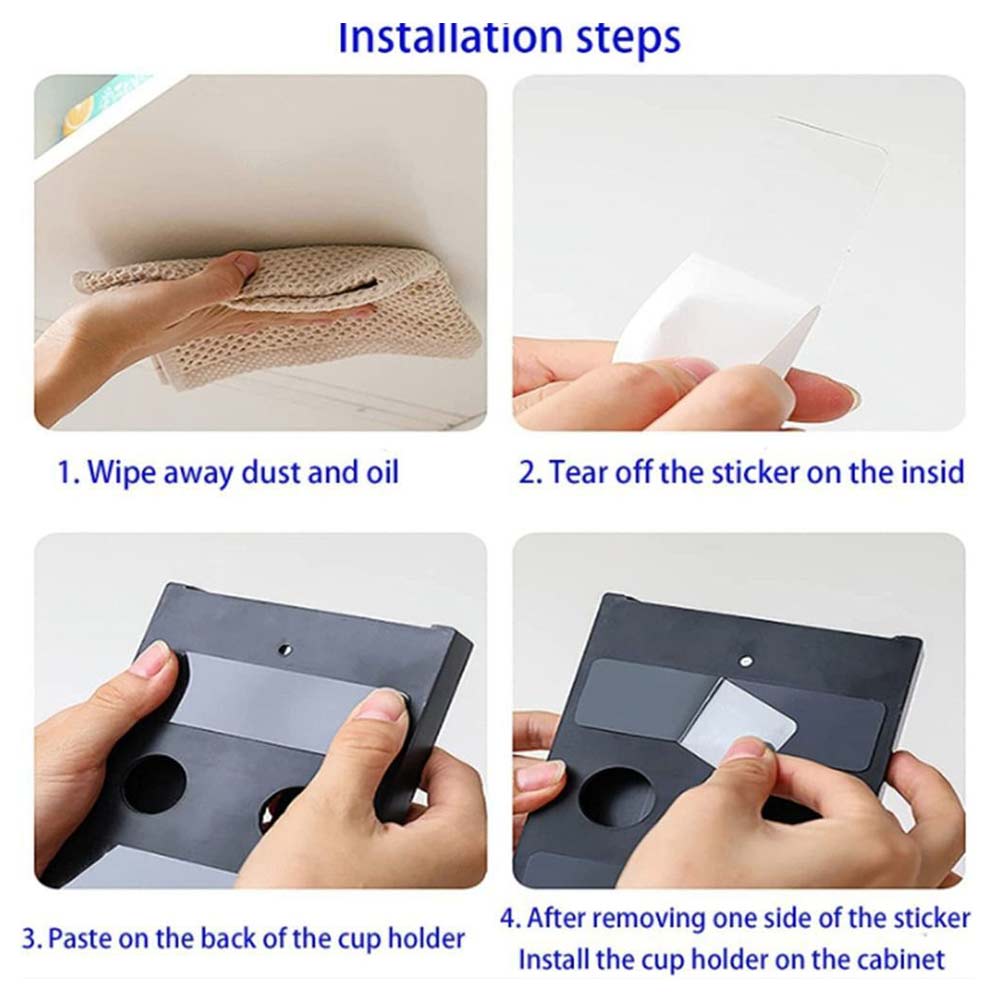 Installation steps

1. Wipe away dust and oil

2. Tear off the sticker on the insid

3. Paste on the back of the cup holder

4. After removing one side of the sticker Install the cup holder on the cabinet