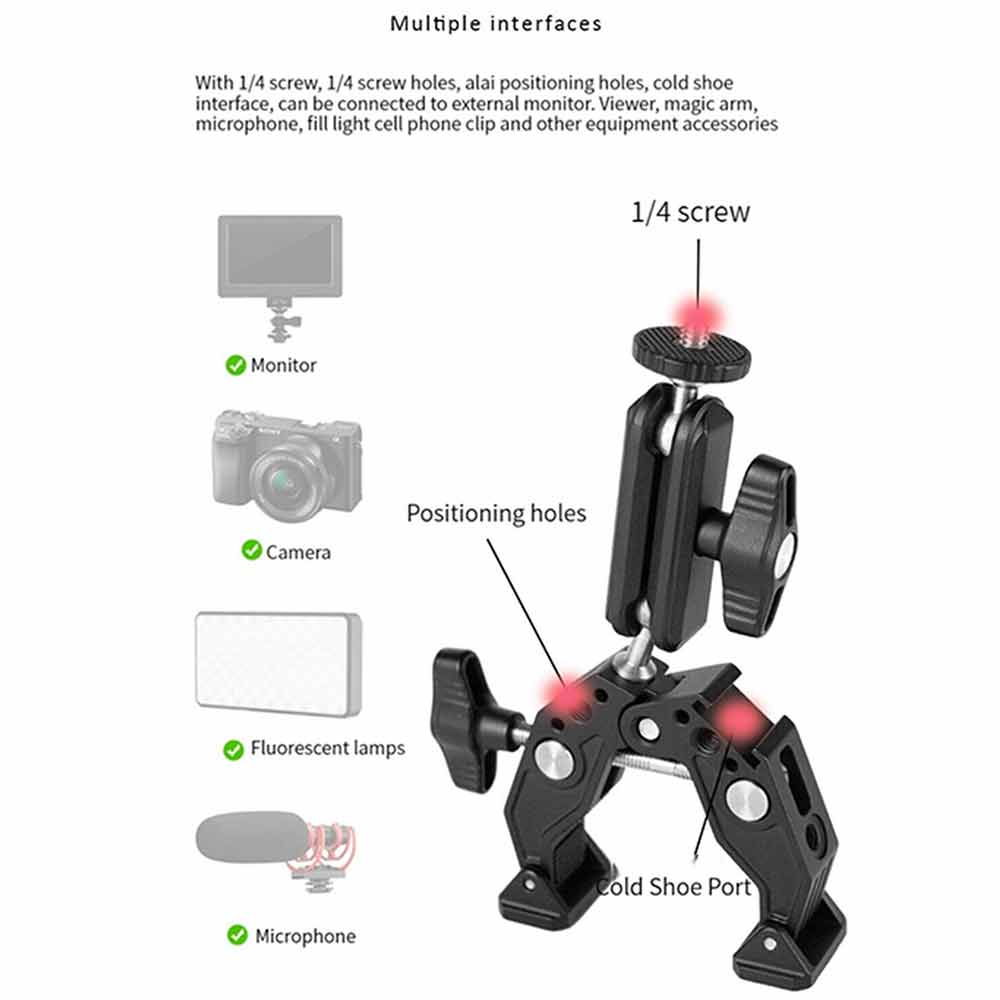 Multiple interfaces

With 1/4 screw, 1/4 screw holes, alai positioning holes, cold shoe interface, can be connected to external monitor. Viewer, magic arm, microphone, fill light cell phone clip and other equipment accessories

Monitor

Camera

Fluorescent lamps

Microphone

1/4 screw

Positioning holes

Cold Shoe Port