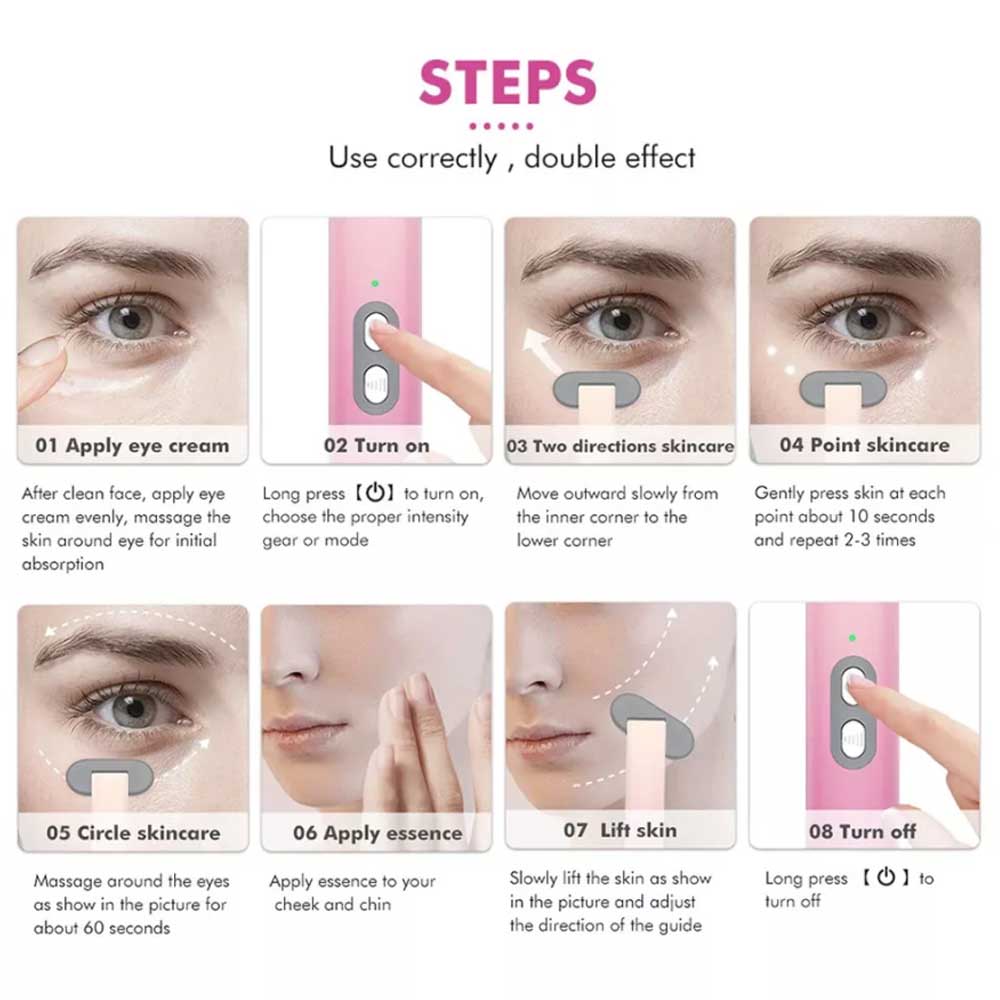 STEPS

Use correctly , double effect

01 Apply eye cream

After clean face, apply eye cream evenly, massage the skin around eye for initial absorption

02 Turn on

Long press 【⏻】 to turn on, choose the proper intensity gear or mode

03 Two directions skincare

Move outward slowly from the inner corner to the lower corner

04 Point skincare

Gently press skin at each point about 10 seconds and repeat 2-3 times

05 Circle skincare

Massage around the eyes as show in the picture for about 60 seconds

06 Apply essence

Apply essence to your cheek and chin

07 Lift skin

Slowly lift the skin as show in the picture and adjust the direction of the guide

08 Turn off

Long press 【⏻】 to turn off