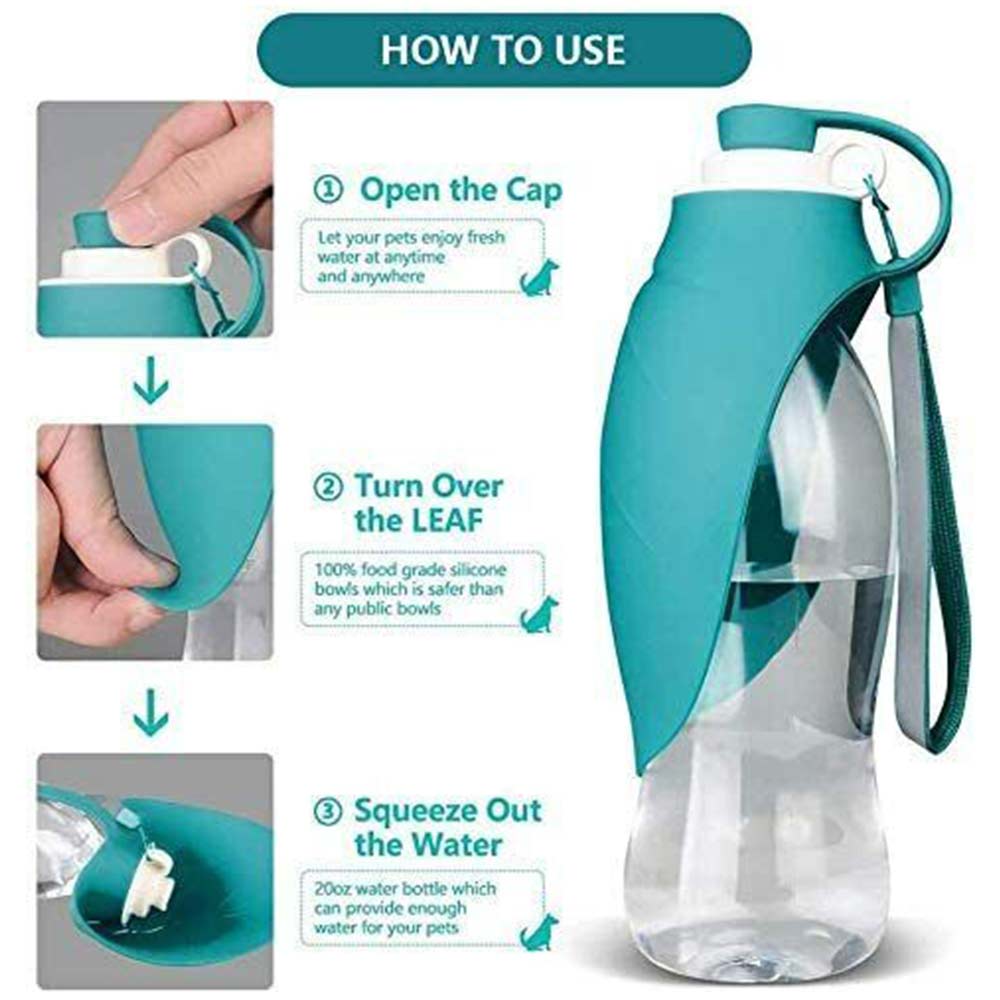 HOW TO USE

① Open the Cap

Let your pets enjoy fresh water at anytime and anywhere

② Turn Over the LEAF

100% food grade silicone bowls which is safer than any public bowls

③ Squeeze Out the Water

20oz water bottle which can provide enough water for your pets