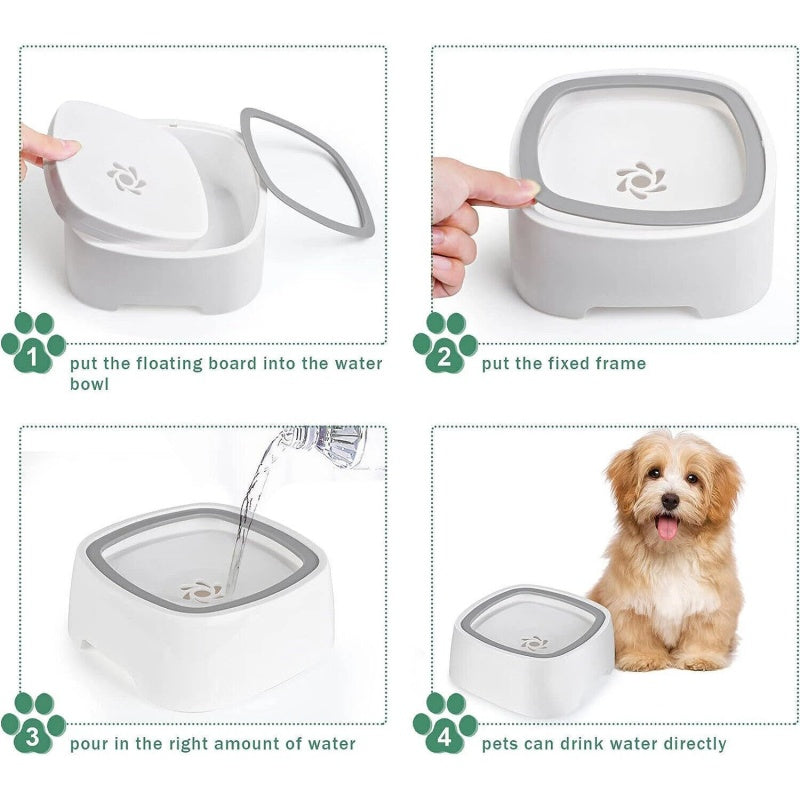 1 put the floating board into the water bowl

2 put the fixed frame

3 pour in the right amount of water

4 pets can drink water directly